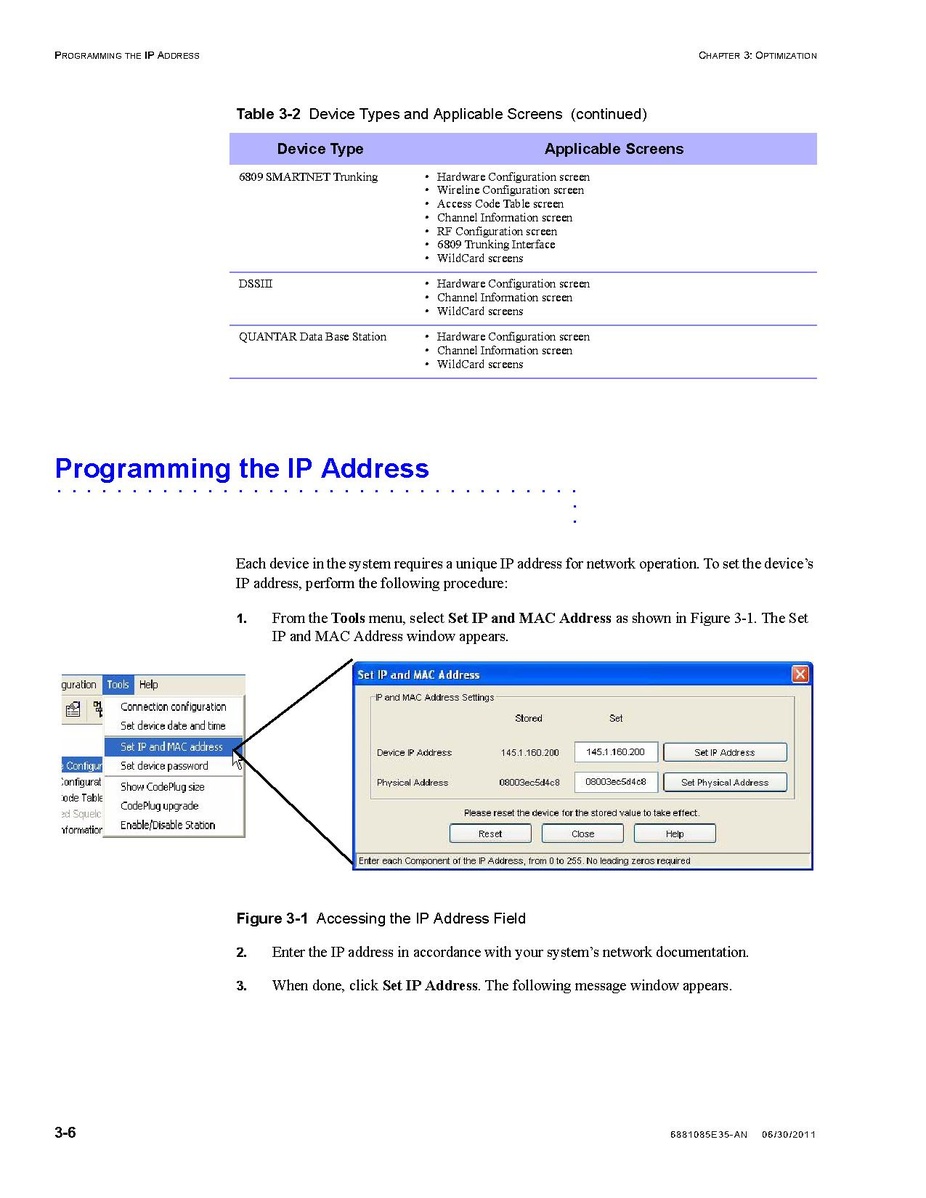 PROGRAMMING THE IP ADDRESS

CHAPTER 3: OPTIMIZATION

Table 3-2 Device Types and Applicable Screens (continued)

| Device Type | Applicable Screens |
|---|---|
| 6809 SMARTNET Trunking | • Hardware Configuration screen • Wireline Configuration screen • Access Code Table screen • Channel Information screen • RF Configuration screen • 6809 Trunking Interface • WildCard screens |
| DSSIII | • Hardware Configuration screen • Channel Information screen • WildCard screens |
| QUANTAR Data Base Station | • Hardware Configuration screen • Channel Information screen • WildCard screens |

Programming the IP Address

Each device in the system requires a unique IP address for network operation. To set the device's IP address, perform the following procedure:

1. From the Tools menu, select Set IP and MAC Address as shown in Figure 3-1. The Set IP and MAC Address window appears.

guration Tools Help
Connection configuration
Set device date and time
Set IP and MAC address
Set device password
Show CodePlug size
CodePlug upgrade
Enable/Disable Station
Configur
Configurat
ode Table
ed Squelc
nformation

Set IP and MAC Address
IP and MAC Address Settings
Stored Set
Device IP Address 145.1.160.200 145.1.160.200 Set IP Address
Physical Address 08003ec5d4c8 08003ec5d4c8 Set Physical Address
Please reset the device for the stored value to take effect.
Reset Close Help
Enter each Component of the IP Address, from 0 to 255. No leading zeros required

Figure 3-1 Accessing the IP Address Field

2. Enter the IP address in accordance with your system's network documentation.

3. When done, click Set IP Address. The following message window appears.

3-6

6881085E35-AN 06/30/2011