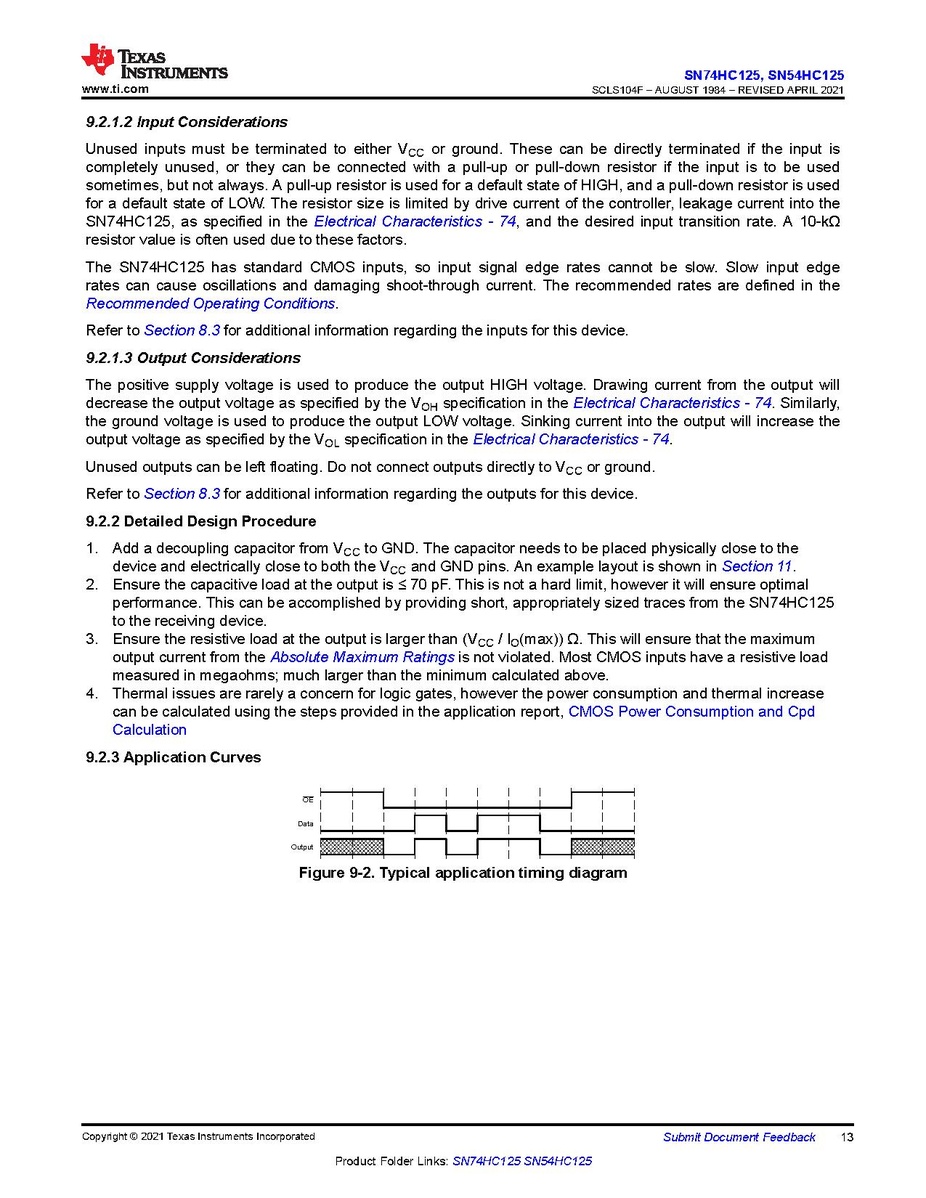 TEXAS INSTRUMENTS
www.ti.com

SN74HC125, SN54HC125
SCLS104F – AUGUST 1984 – REVISED APRIL 2021

9.2.1.2 Input Considerations

Unused inputs must be terminated to either $V_{CC}$ or ground. These can be directly terminated if the input is completely unused, or they can be connected with a pull-up or pull-down resistor if the input is to be used sometimes, but not always. A pull-up resistor is used for a default state of HIGH, and a pull-down resistor is used for a default state of LOW. The resistor size is limited by drive current of the controller, leakage current into the SN74HC125, as specified in the Electrical Characteristics - 74, and the desired input transition rate. A 10-kΩ resistor value is often used due to these factors.

The SN74HC125 has standard CMOS inputs, so input signal edge rates cannot be slow. Slow input edge rates can cause oscillations and damaging shoot-through current. The recommended rates are defined in the Recommended Operating Conditions.

Refer to Section 8.3 for additional information regarding the inputs for this device.

9.2.1.3 Output Considerations

The positive supply voltage is used to produce the output HIGH voltage. Drawing current from the output will decrease the output voltage as specified by the $V_{OH}$ specification in the Electrical Characteristics - 74. Similarly, the ground voltage is used to produce the output LOW voltage. Sinking current into the output will increase the output voltage as specified by the $V_{OL}$ specification in the Electrical Characteristics - 74.

Unused outputs can be left floating. Do not connect outputs directly to $V_{CC}$ or ground.

Refer to Section 8.3 for additional information regarding the outputs for this device.

9.2.2 Detailed Design Procedure

1. Add a decoupling capacitor from $V_{CC}$ to GND. The capacitor needs to be placed physically close to the device and electrically close to both the $V_{CC}$ and GND pins. An example layout is shown in Section 11.
2. Ensure the capacitive load at the output is ≤ 70 pF. This is not a hard limit, however it will ensure optimal performance. This can be accomplished by providing short, appropriately sized traces from the SN74HC125 to the receiving device.
3. Ensure the resistive load at the output is larger than ($V_{CC}$ / $I_O$(max)) Ω. This will ensure that the maximum output current from the Absolute Maximum Ratings is not violated. Most CMOS inputs have a resistive load measured in megaohms; much larger than the minimum calculated above.
4. Thermal issues are rarely a concern for logic gates, however the power consumption and thermal increase can be calculated using the steps provided in the application report, CMOS Power Consumption and Cpd Calculation

9.2.3 Application Curves

$\overline{OE}$
Data
Output

Figure 9-2. Typical application timing diagram

Copyright © 2021 Texas Instruments Incorporated
Submit Document Feedback 13
Product Folder Links: SN74HC125 SN54HC125