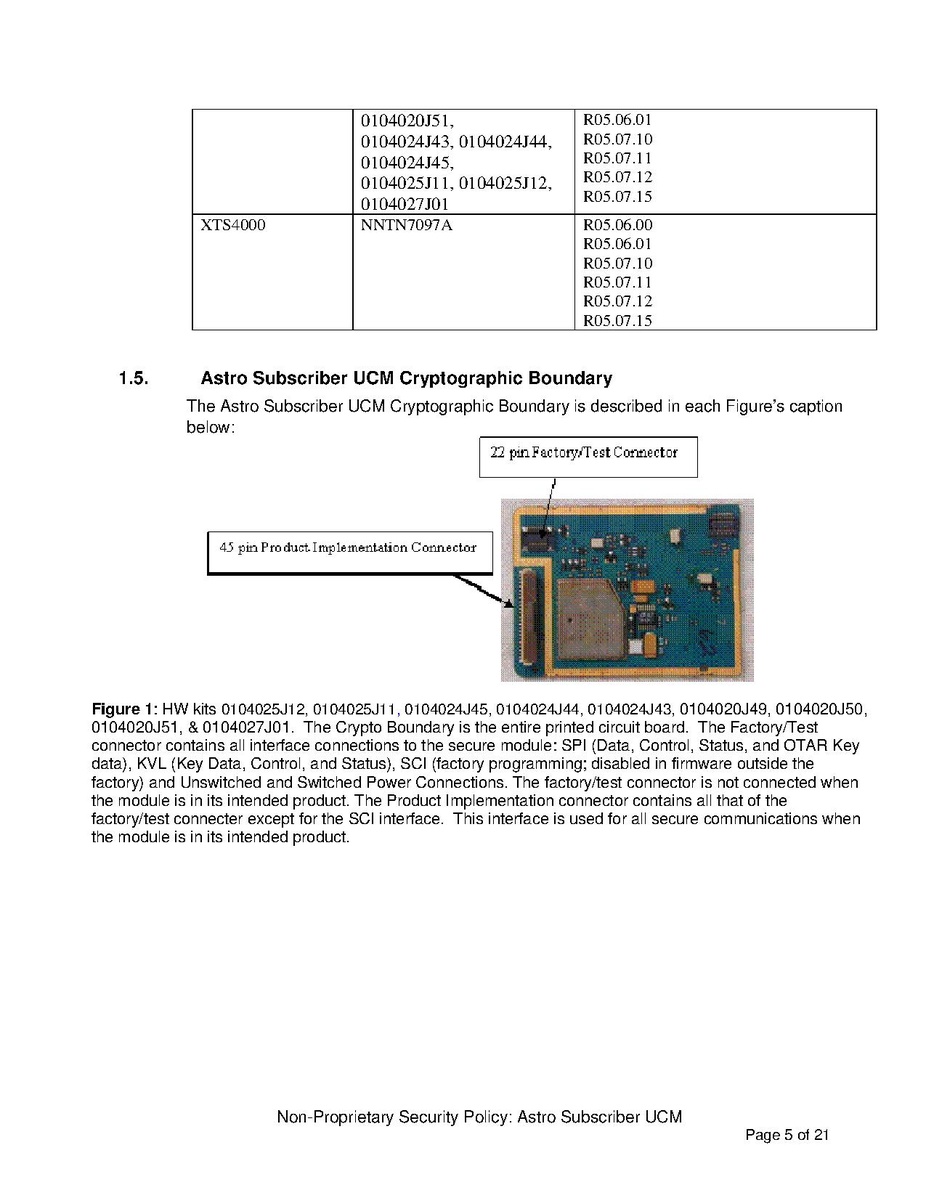 | | 0104020J51, 0104024J43, 0104024J44, 0104024J45, 0104025J11, 0104025J12, 0104027J01 | R05.06.01 R05.07.10 R05.07.11 R05.07.12 R05.07.15 |
|---|---|---|
| XTS4000 | NNTN7097A | R05.06.00 R05.06.01 R05.07.10 R05.07.11 R05.07.12 R05.07.15 |

1.5. Astro Subscriber UCM Cryptographic Boundary

The Astro Subscriber UCM Cryptographic Boundary is described in each Figure's caption below:

22 pin Factory/Test Connector

45 pin Product Implementation Connector

Figure 1: HW kits 0104025J12, 0104025J11, 0104024J45, 0104024J44, 0104024J43, 0104020J49, 0104020J50, 0104020J51, & 0104027J01. The Crypto Boundary is the entire printed circuit board. The Factory/Test connector contains all interface connections to the secure module: SPI (Data, Control, Status, and OTAR Key data), KVL (Key Data, Control, and Status), SCI (factory programming; disabled in firmware outside the factory) and Unswitched and Switched Power Connections. The factory/test connector is not connected when the module is in its intended product. The Product Implementation connector contains all that of the factory/test connecter except for the SCI interface. This interface is used for all secure communications when the module is in its intended product.

Non-Proprietary Security Policy: Astro Subscriber UCM

Page 5 of 21