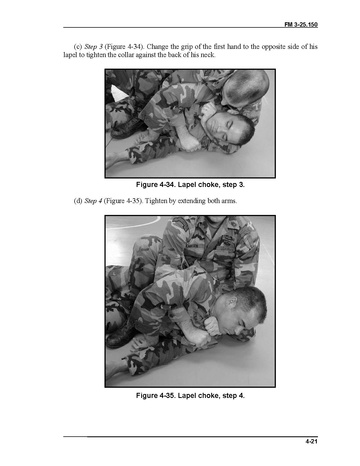 FM 3-25.150

(c) Step 3 (Figure 4-34). Change the grip of the first hand to the opposite side of his lapel to tighten the collar against the back of his neck.

Figure 4-34. Lapel choke, step 3.

(d) Step 4 (Figure 4-35). Tighten by extending both arms.

Figure 4-35. Lapel choke, step 4.

4-21