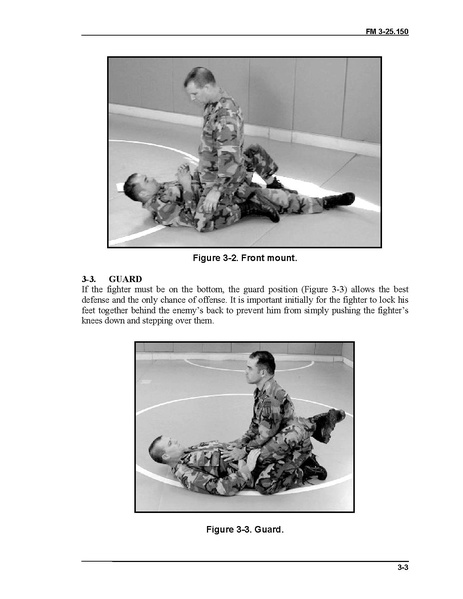 FM 3-25.150

Figure 3-2. Front mount.

3-3. GUARD
If the fighter must be on the bottom, the guard position (Figure 3-3) allows the best defense and the only chance of offense. It is important initially for the fighter to lock his feet together behind the enemy's back to prevent him from simply pushing the fighter's knees down and stepping over them.

Figure 3-3. Guard.

3-3