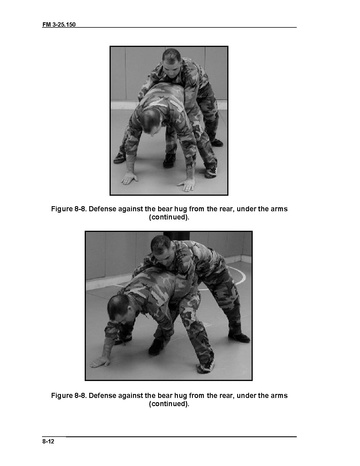 FM 3-25.150

Figure 8-8. Defense against the bear hug from the rear, under the arms (continued).

Figure 8-8. Defense against the bear hug from the rear, under the arms (continued).

8-12