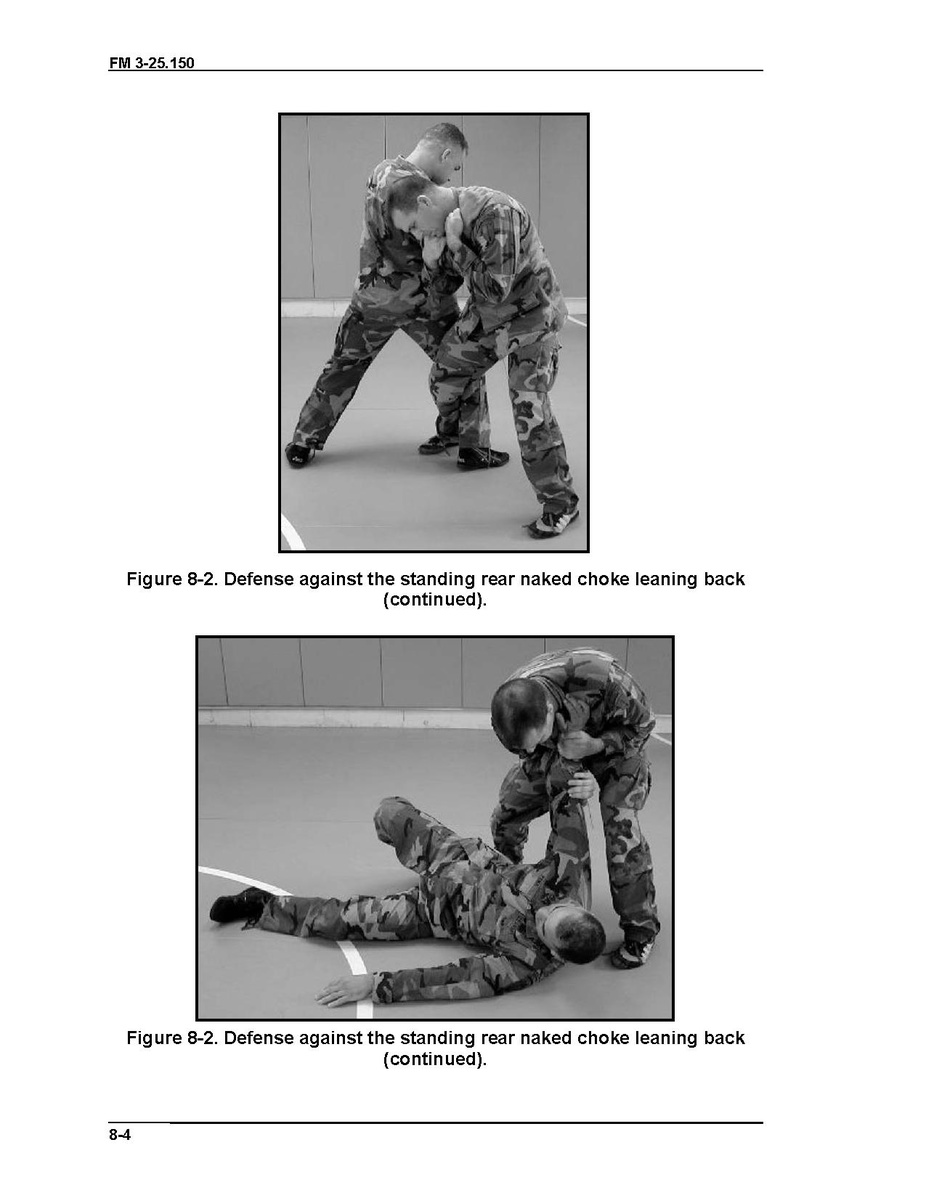 FM 3-25.150

Figure 8-2. Defense against the standing rear naked choke leaning back (continued).

Figure 8-2. Defense against the standing rear naked choke leaning back (continued).

8-4