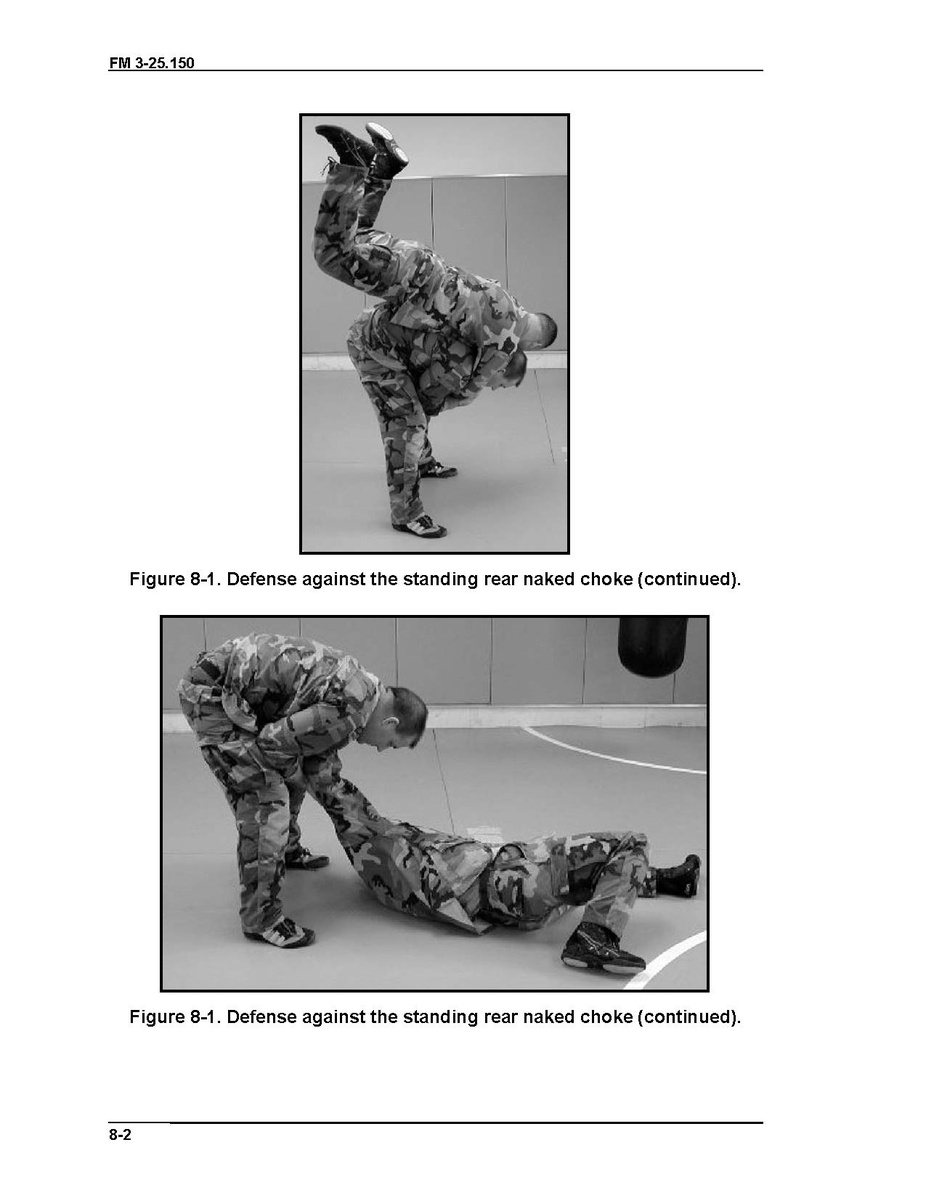 FM 3-25.150

Figure 8-1. Defense against the standing rear naked choke (continued).

Figure 8-1. Defense against the standing rear naked choke (continued).

8-2