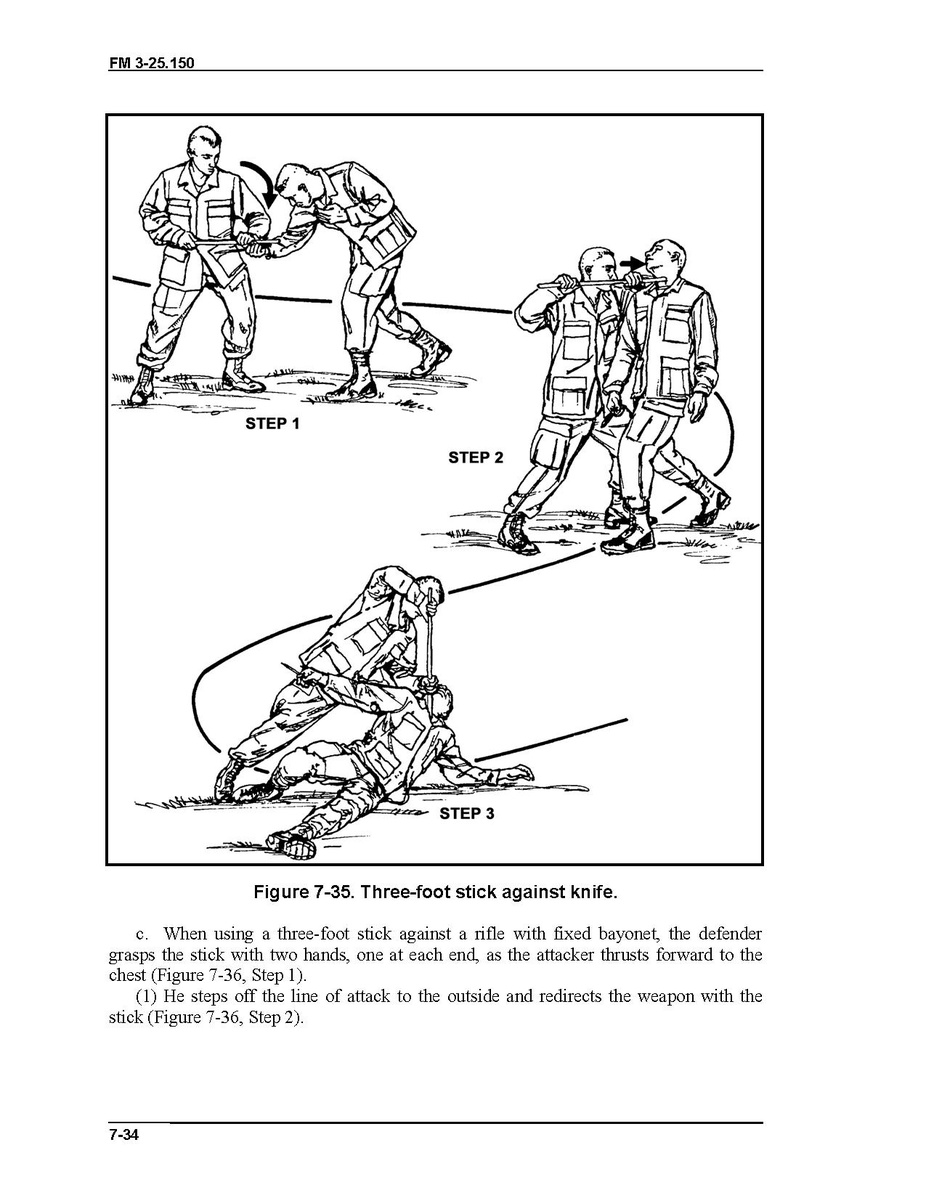 FM 3-25.150

STEP 1

STEP 2

STEP 3

Figure 7-35. Three-foot stick against knife.

c. When using a three-foot stick against a rifle with fixed bayonet, the defender grasps the stick with two hands, one at each end, as the attacker thrusts forward to the chest (Figure 7-36, Step 1).

(1) He steps off the line of attack to the outside and redirects the weapon with the stick (Figure 7-36, Step 2).

7-34