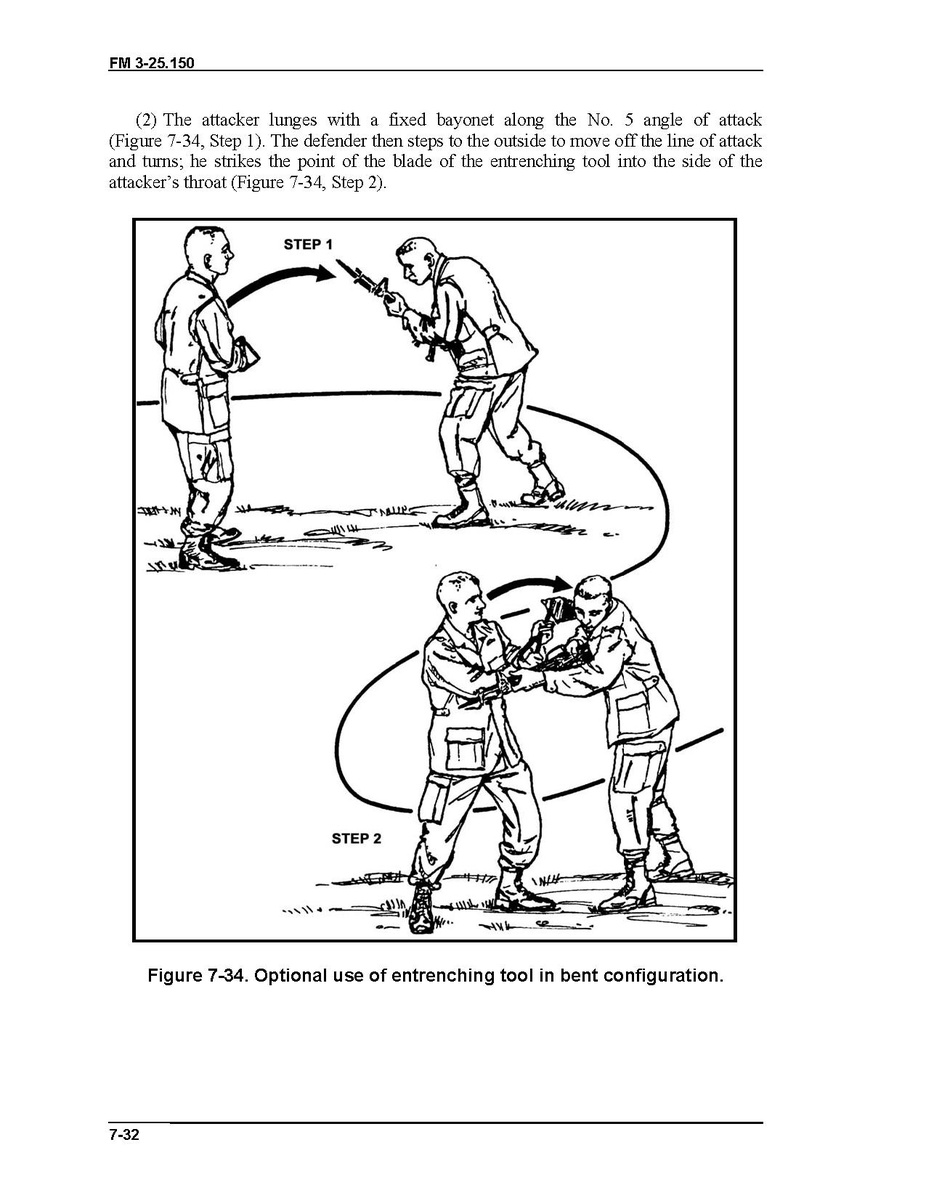 FM 3-25.150

(2) The attacker lunges with a fixed bayonet along the No. 5 angle of attack (Figure 7-34, Step 1). The defender then steps to the outside to move off the line of attack and turns; he strikes the point of the blade of the entrenching tool into the side of the attacker's throat (Figure 7-34, Step 2).

STEP 1

STEP 2

Figure 7-34. Optional use of entrenching tool in bent configuration.

7-32