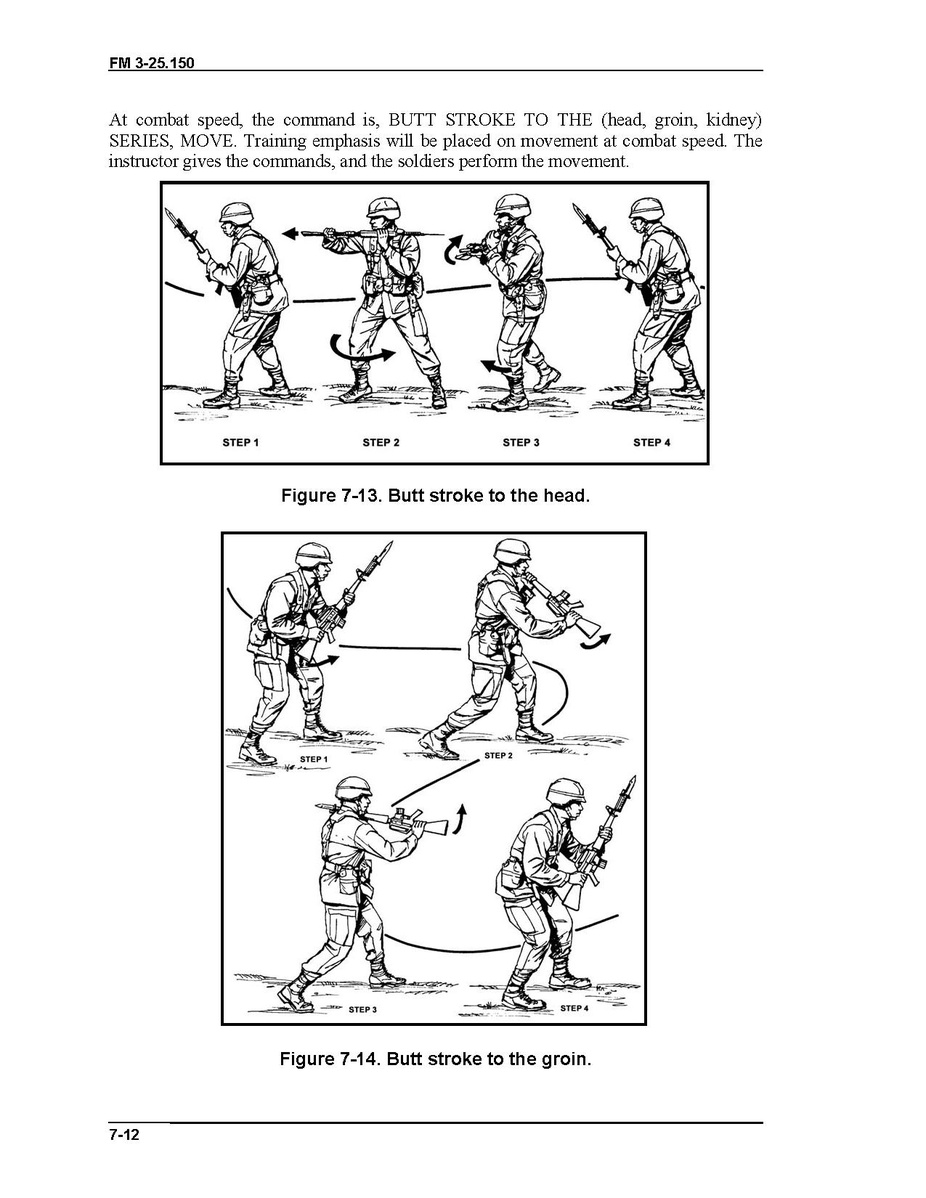 FM 3-25.150

At combat speed, the command is, BUTT STROKE TO THE (head, groin, kidney) SERIES, MOVE. Training emphasis will be placed on movement at combat speed. The instructor gives the commands, and the soldiers perform the movement.

STEP 1 STEP 2 STEP 3 STEP 4

Figure 7-13. Butt stroke to the head.

STEP 1 STEP 2 STEP 3 STEP 4

Figure 7-14. Butt stroke to the groin.

7-12