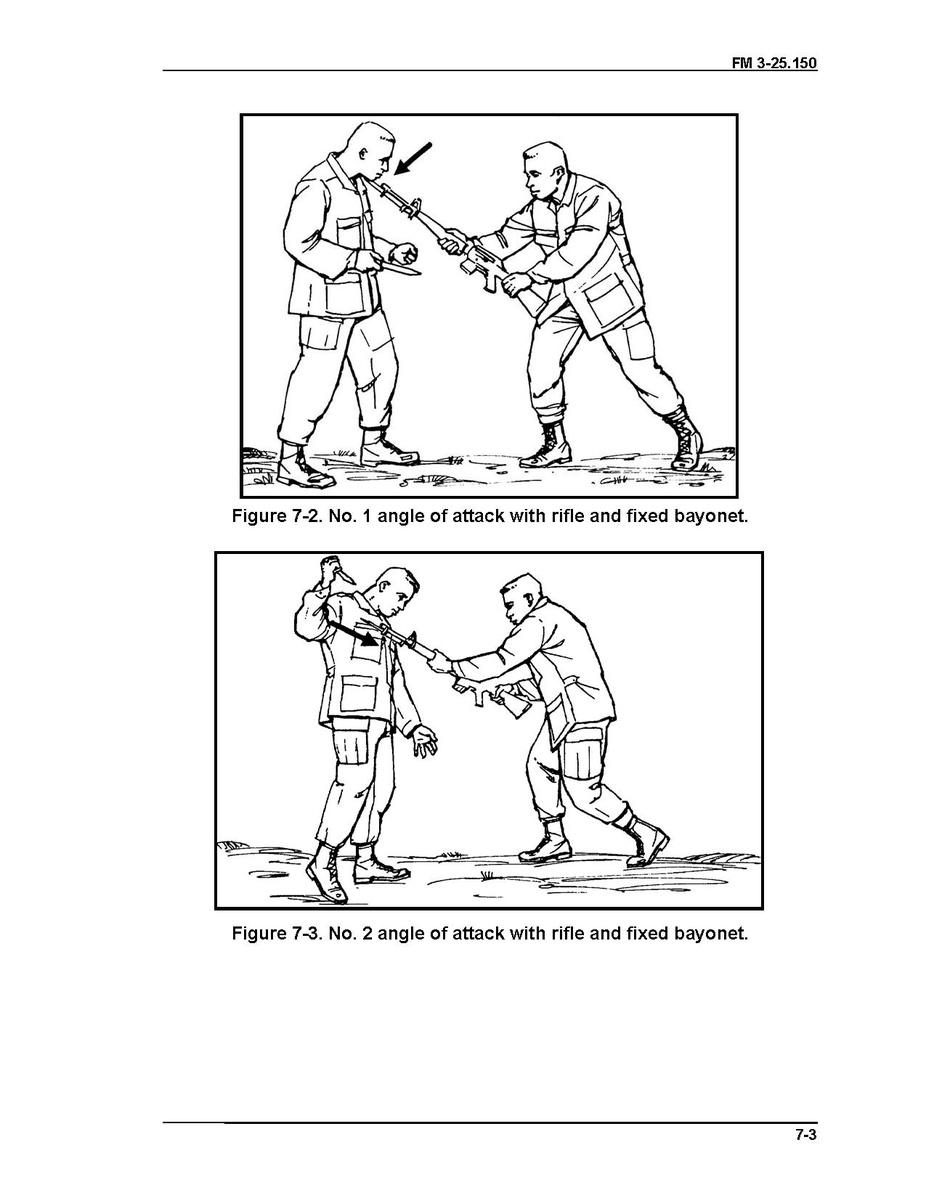 FM 3-25.150

Figure 7-2. No. 1 angle of attack with rifle and fixed bayonet.

Figure 7-3. No. 2 angle of attack with rifle and fixed bayonet.

7-3