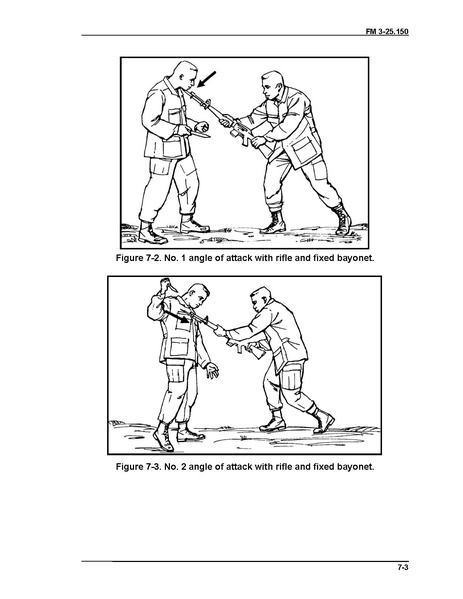 FM 3-25.150

Figure 7-2. No. 1 angle of attack with rifle and fixed bayonet.

Figure 7-3. No. 2 angle of attack with rifle and fixed bayonet.

7-3