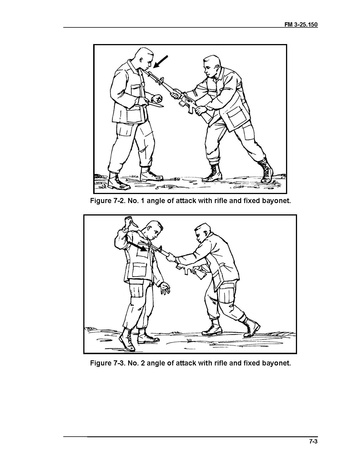 FM 3-25.150

Figure 7-2. No. 1 angle of attack with rifle and fixed bayonet.

Figure 7-3. No. 2 angle of attack with rifle and fixed bayonet.

7-3