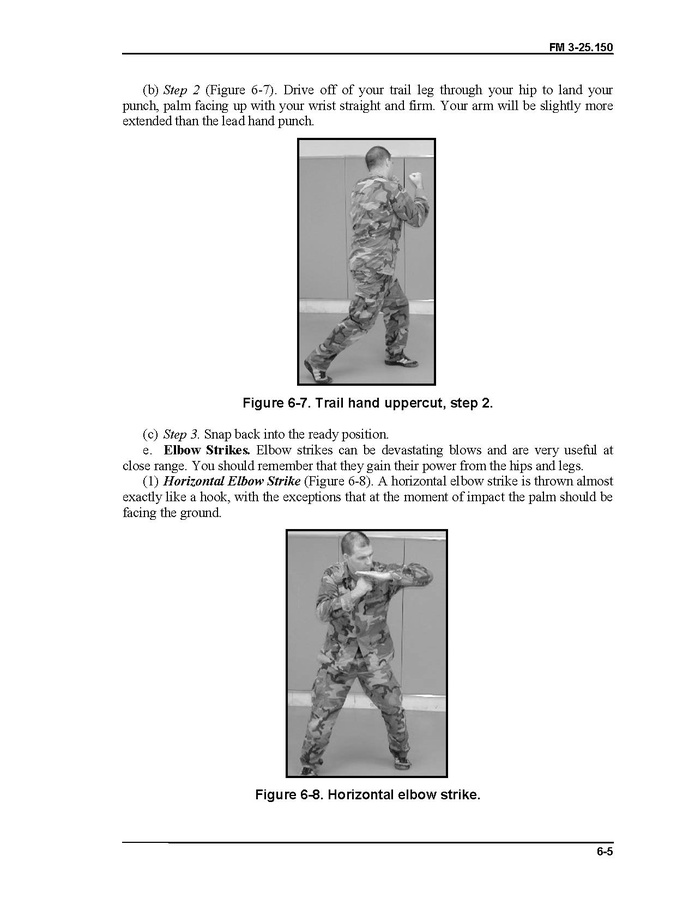 FM 3-25.150

(b) Step 2 (Figure 6-7). Drive off of your trail leg through your hip to land your punch, palm facing up with your wrist straight and firm. Your arm will be slightly more extended than the lead hand punch.

Figure 6-7. Trail hand uppercut, step 2.

(c) Step 3. Snap back into the ready position.

e. Elbow Strikes. Elbow strikes can be devastating blows and are very useful at close range. You should remember that they gain their power from the hips and legs.

(1) Horizontal Elbow Strike (Figure 6-8). A horizontal elbow strike is thrown almost exactly like a hook, with the exceptions that at the moment of impact the palm should be facing the ground.

Figure 6-8. Horizontal elbow strike.

6-5