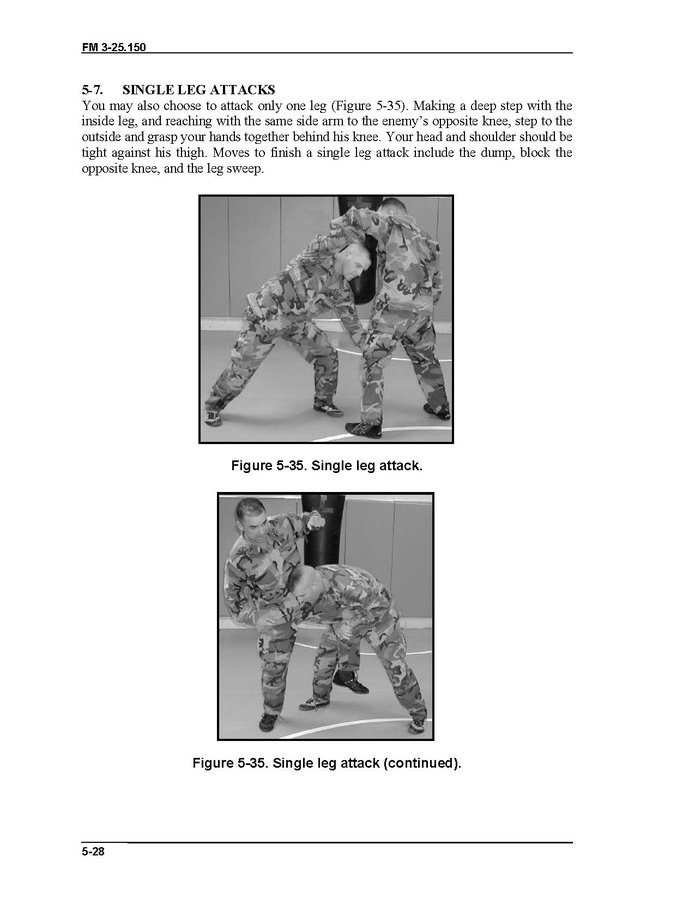 FM 3-25.150

5-7. SINGLE LEG ATTACKS
You may also choose to attack only one leg (Figure 5-35). Making a deep step with the inside leg, and reaching with the same side arm to the enemy's opposite knee, step to the outside and grasp your hands together behind his knee. Your head and shoulder should be tight against his thigh. Moves to finish a single leg attack include the dump, block the opposite knee, and the leg sweep.

Figure 5-35. Single leg attack.

Figure 5-35. Single leg attack (continued).

5-28