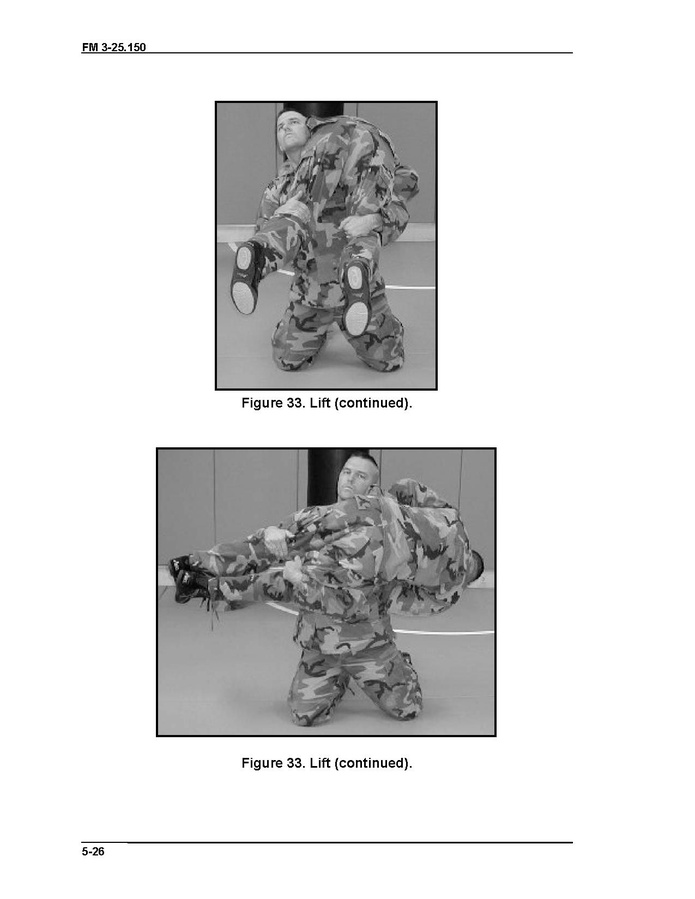 FM 3-25.150

Figure 33. Lift (continued).

Figure 33. Lift (continued).

5-26