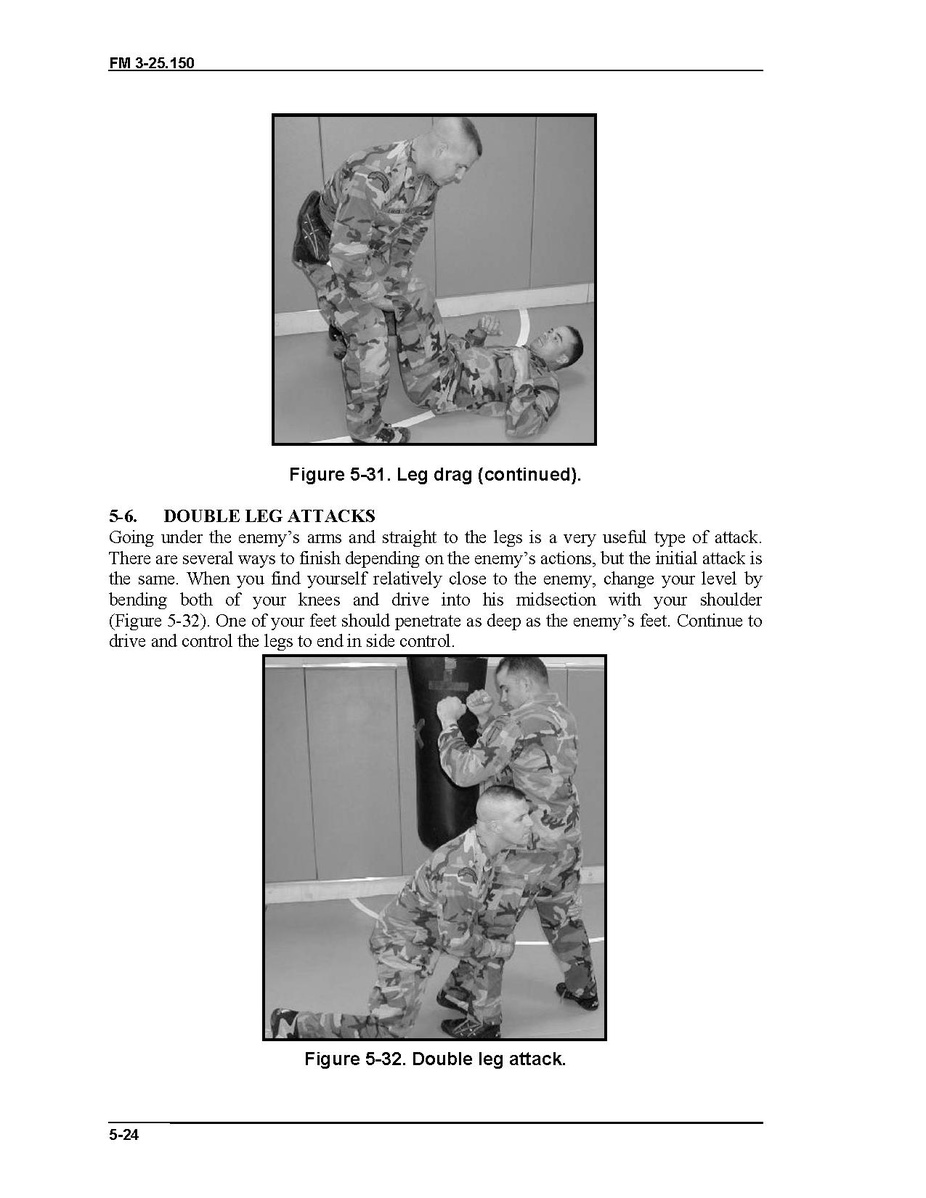 FM 3-25.150

Figure 5-31. Leg drag (continued).

5-6. DOUBLE LEG ATTACKS
Going under the enemy's arms and straight to the legs is a very useful type of attack. There are several ways to finish depending on the enemy's actions, but the initial attack is the same. When you find yourself relatively close to the enemy, change your level by bending both of your knees and drive into his midsection with your shoulder (Figure 5-32). One of your feet should penetrate as deep as the enemy's feet. Continue to drive and control the legs to end in side control.

Figure 5-32. Double leg attack.

5-24