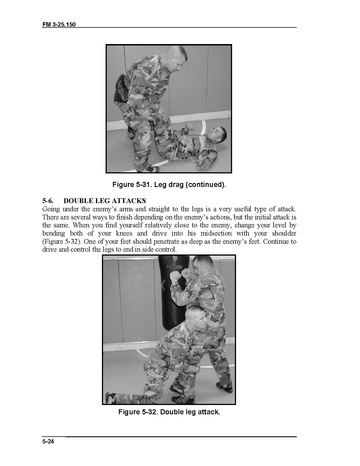 FM 3-25.150

Figure 5-31. Leg drag (continued).

5-6. DOUBLE LEG ATTACKS
Going under the enemy's arms and straight to the legs is a very useful type of attack. There are several ways to finish depending on the enemy's actions, but the initial attack is the same. When you find yourself relatively close to the enemy, change your level by bending both of your knees and drive into his midsection with your shoulder (Figure 5-32). One of your feet should penetrate as deep as the enemy's feet. Continue to drive and control the legs to end in side control.

Figure 5-32. Double leg attack.

5-24