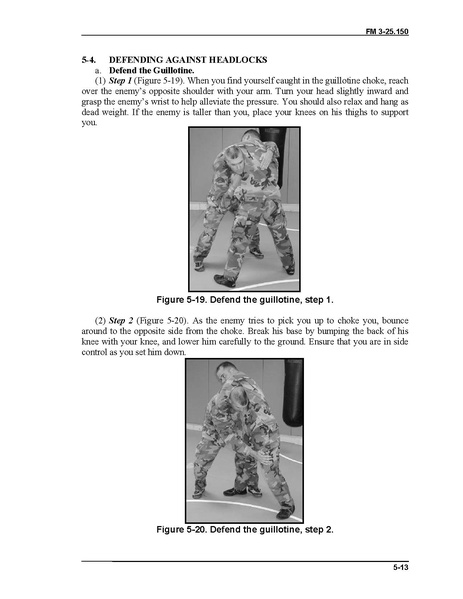 FM 3-25.150

5-4. DEFENDING AGAINST HEADLOCKS

a. Defend the Guillotine.

(1) Step 1 (Figure 5-19). When you find yourself caught in the guillotine choke, reach over the enemy's opposite shoulder with your arm. Turn your head slightly inward and grasp the enemy's wrist to help alleviate the pressure. You should also relax and hang as dead weight. If the enemy is taller than you, place your knees on his thighs to support you.

Figure 5-19. Defend the guillotine, step 1.

(2) Step 2 (Figure 5-20). As the enemy tries to pick you up to choke you, bounce around to the opposite side from the choke. Break his base by bumping the back of his knee with your knee, and lower him carefully to the ground. Ensure that you are in side control as you set him down.

Figure 5-20. Defend the guillotine, step 2.

5-13