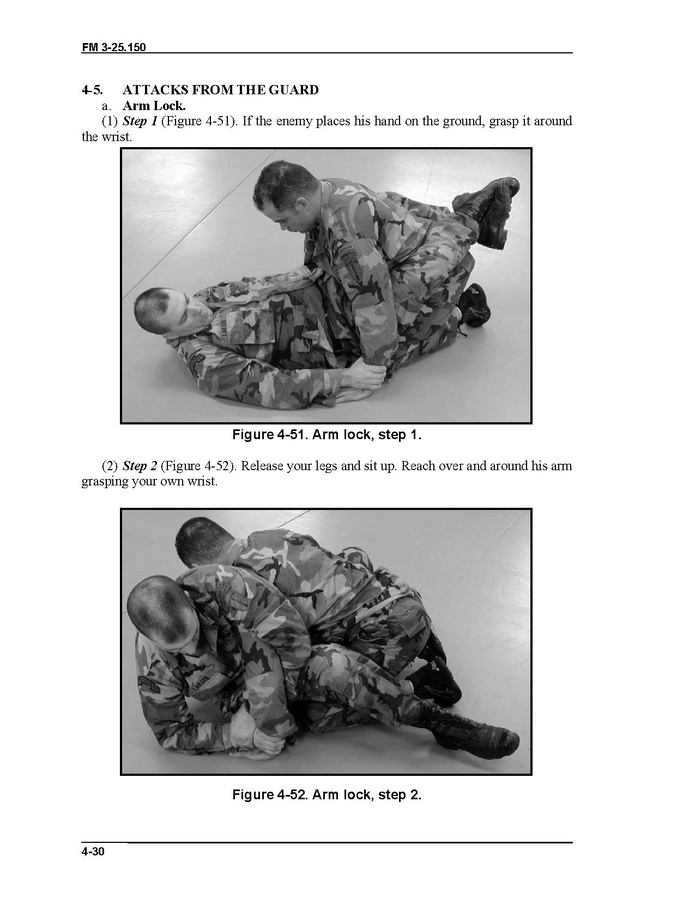 FM 3-25.150

4-5. ATTACKS FROM THE GUARD

a. Arm Lock.

(1) Step 1 (Figure 4-51). If the enemy places his hand on the ground, grasp it around the wrist.

Figure 4-51. Arm lock, step 1.

(2) Step 2 (Figure 4-52). Release your legs and sit up. Reach over and around his arm grasping your own wrist.

Figure 4-52. Arm lock, step 2.

4-30