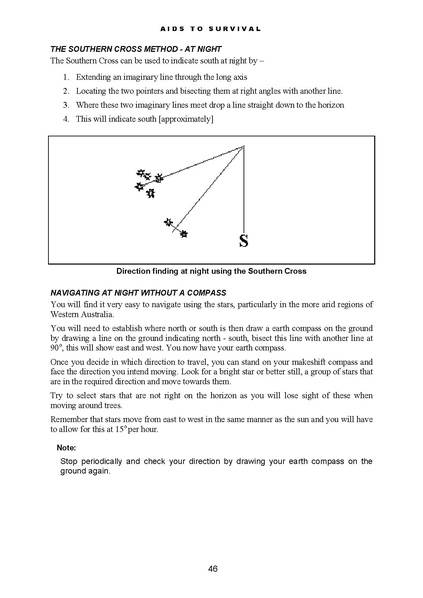 AIDS TO SURVIVAL

THE SOUTHERN CROSS METHOD - AT NIGHT

The Southern Cross can be used to indicate south at night by –

1. Extending an imaginary line through the long axis
2. Locating the two pointers and bisecting them at right angles with another line.
3. Where these two imaginary lines meet drop a line straight down to the horizon
4. This will indicate south [approximately]

S

Direction finding at night using the Southern Cross

NAVIGATING AT NIGHT WITHOUT A COMPASS

You will find it very easy to navigate using the stars, particularly in the more arid regions of Western Australia.

You will need to establish where north or south is then draw a earth compass on the ground by drawing a line on the ground indicating north - south, bisect this line with another line at 90°, this will show east and west. You now have your earth compass.

Once you decide in which direction to travel, you can stand on your makeshift compass and face the direction you intend moving. Look for a bright star or better still, a group of stars that are in the required direction and move towards them.

Try to select stars that are not right on the horizon as you will lose sight of these when moving around trees.

Remember that stars move from east to west in the same manner as the sun and you will have to allow for this at 15° per hour.

Note:

Stop periodically and check your direction by drawing your earth compass on the ground again.

46