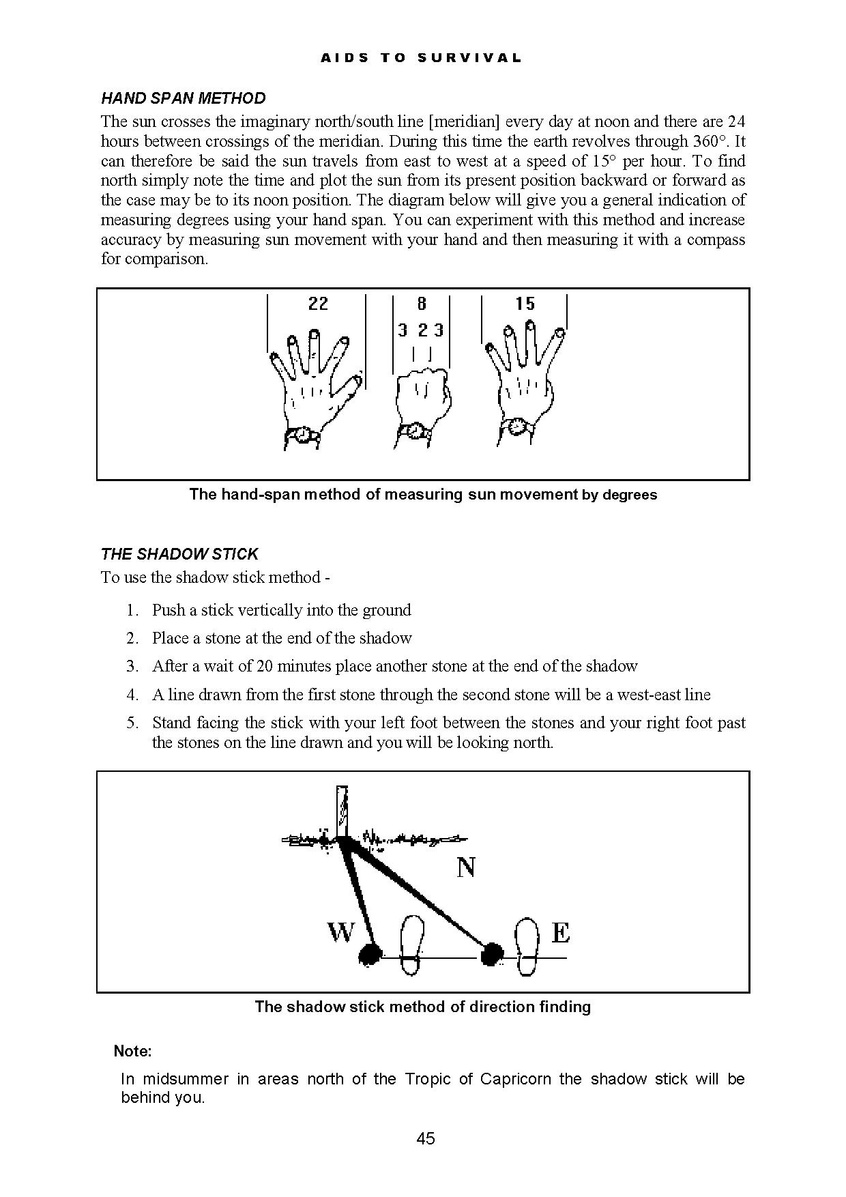 AIDS TO SURVIVAL

HAND SPAN METHOD

The sun crosses the imaginary north/south line [meridian] every day at noon and there are 24 hours between crossings of the meridian. During this time the earth revolves through 360°. It can therefore be said the sun travels from east to west at a speed of 15° per hour. To find north simply note the time and plot the sun from its present position backward or forward as the case may be to its noon position. The diagram below will give you a general indication of measuring degrees using your hand span. You can experiment with this method and increase accuracy by measuring sun movement with your hand and then measuring it with a compass for comparison.

22

8

3 2 3

15

The hand-span method of measuring sun movement by degrees

THE SHADOW STICK

To use the shadow stick method -

1. Push a stick vertically into the ground
2. Place a stone at the end of the shadow
3. After a wait of 20 minutes place another stone at the end of the shadow
4. A line drawn from the first stone through the second stone will be a west-east line
5. Stand facing the stick with your left foot between the stones and your right foot past the stones on the line drawn and you will be looking north.

N

W

E

The shadow stick method of direction finding

Note:

In midsummer in areas north of the Tropic of Capricorn the shadow stick will be behind you.

45