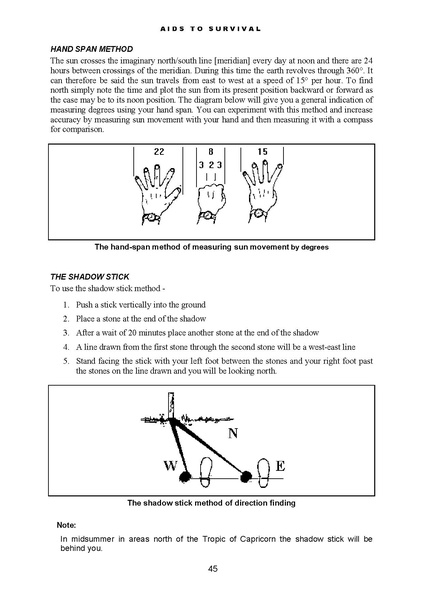 AIDS TO SURVIVAL

HAND SPAN METHOD

The sun crosses the imaginary north/south line [meridian] every day at noon and there are 24 hours between crossings of the meridian. During this time the earth revolves through 360°. It can therefore be said the sun travels from east to west at a speed of 15° per hour. To find north simply note the time and plot the sun from its present position backward or forward as the case may be to its noon position. The diagram below will give you a general indication of measuring degrees using your hand span. You can experiment with this method and increase accuracy by measuring sun movement with your hand and then measuring it with a compass for comparison.

22

8

3 2 3

15

The hand-span method of measuring sun movement by degrees

THE SHADOW STICK

To use the shadow stick method -

1. Push a stick vertically into the ground
2. Place a stone at the end of the shadow
3. After a wait of 20 minutes place another stone at the end of the shadow
4. A line drawn from the first stone through the second stone will be a west-east line
5. Stand facing the stick with your left foot between the stones and your right foot past the stones on the line drawn and you will be looking north.

N

W

E

The shadow stick method of direction finding

Note:

In midsummer in areas north of the Tropic of Capricorn the shadow stick will be behind you.

45