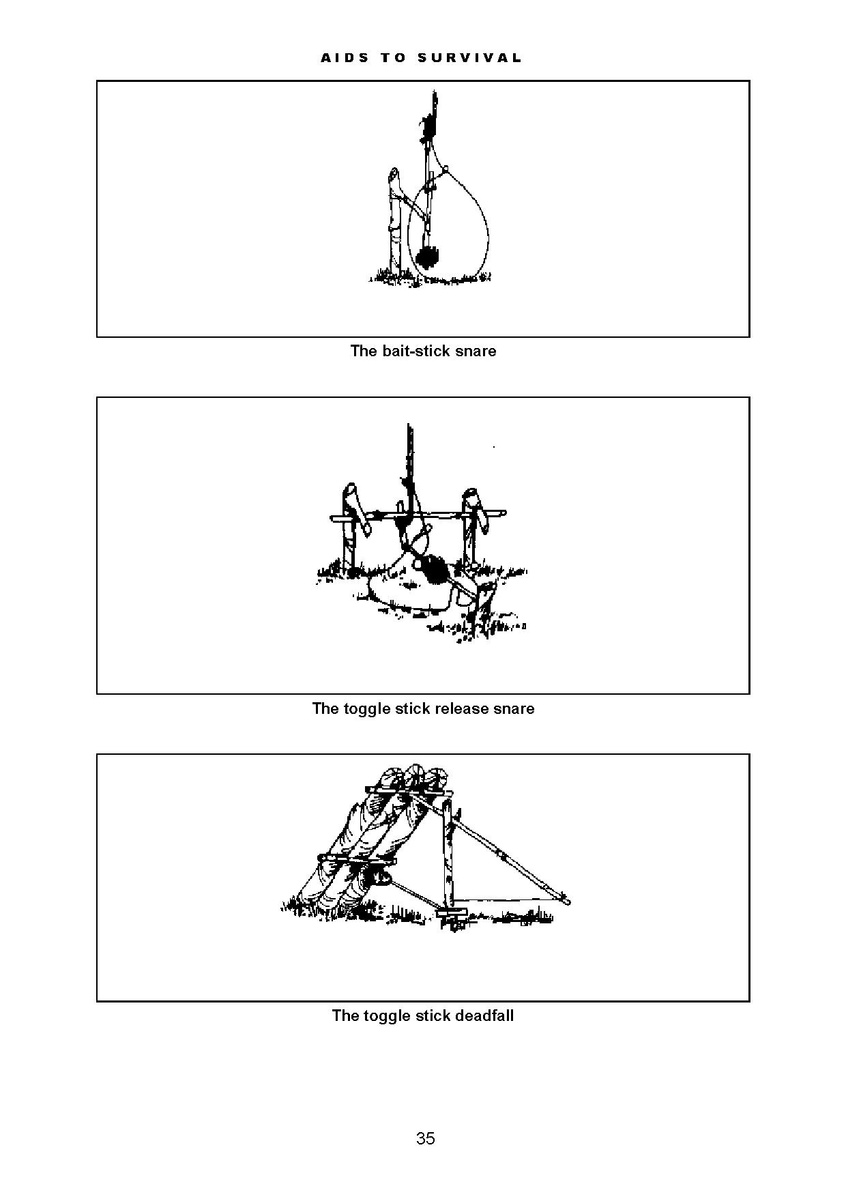 AIDS TO SURVIVAL

The bait-stick snare

The toggle stick release snare

The toggle stick deadfall

35