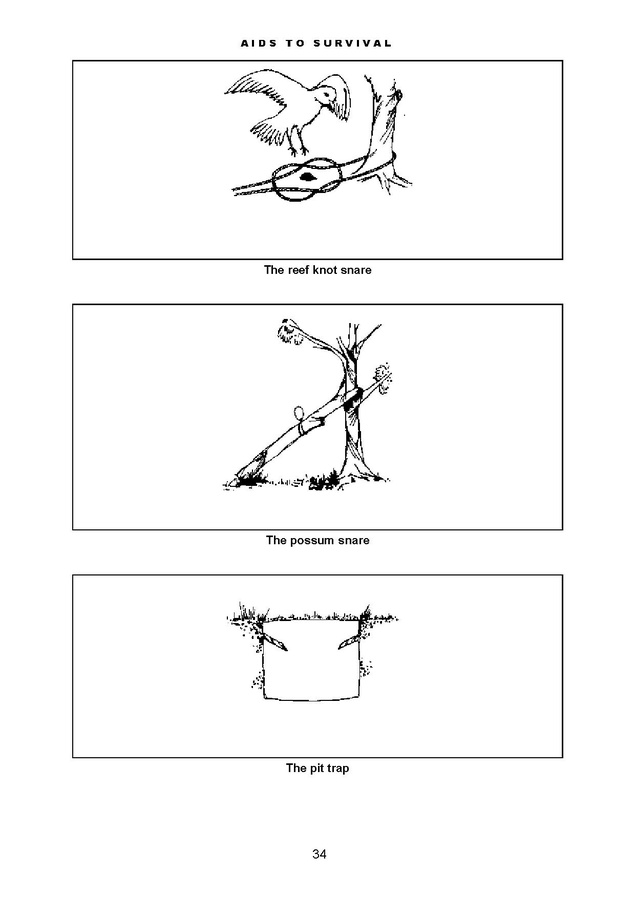 AIDS TO SURVIVAL

The reef knot snare

The possum snare

The pit trap

34