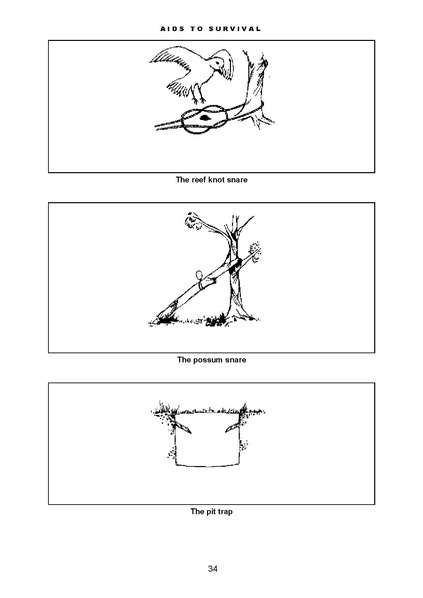 AIDS TO SURVIVAL

The reef knot snare

The possum snare

The pit trap

34