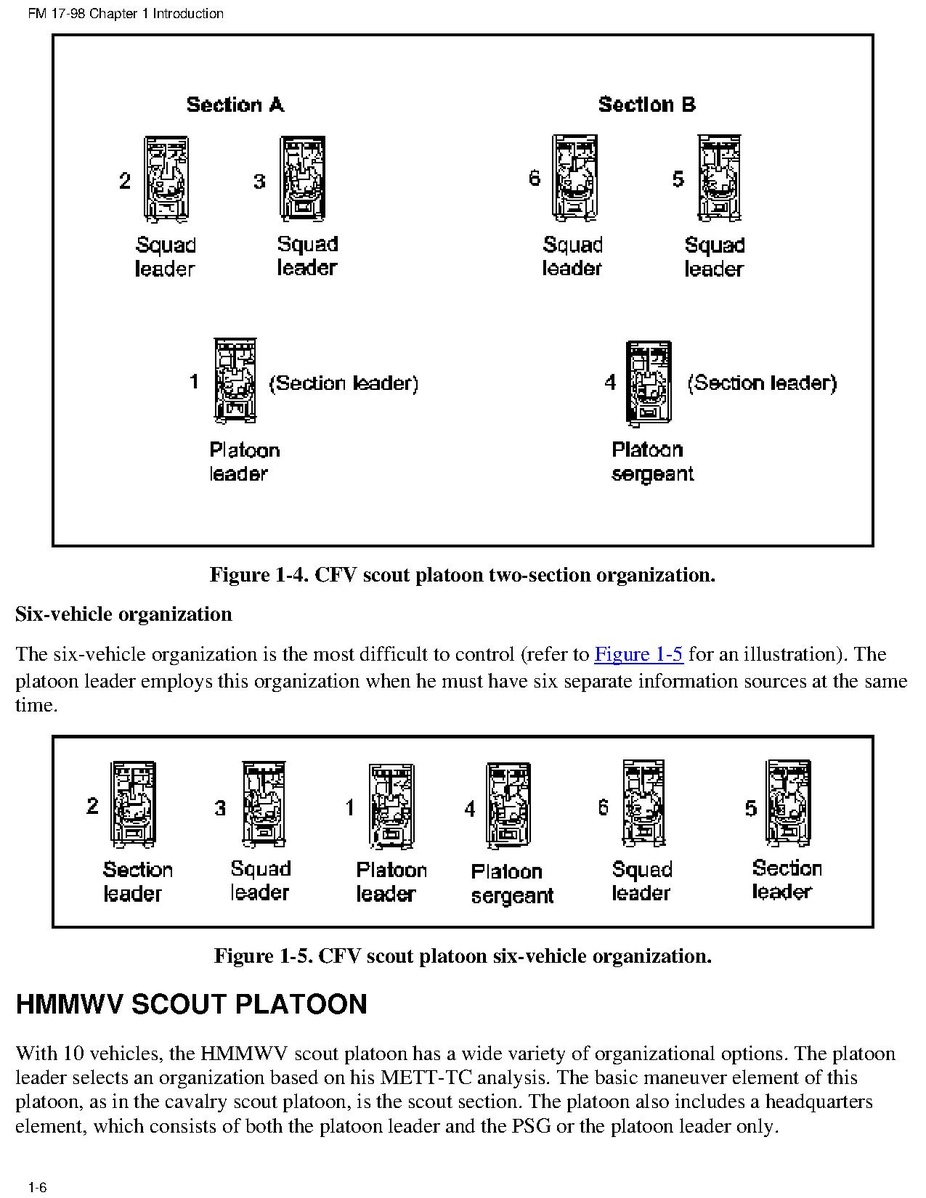 FM 17-98 Chapter 1 Introduction

Section A

2 Squad leader

3 Squad leader

1 (Section leader) Platoon leader

Section B

6 Squad leader

5 Squad leader

4 (Section leader) Platoon sergeant

Figure 1-4. CFV scout platoon two-section organization.

Six-vehicle organization

The six-vehicle organization is the most difficult to control (refer to Figure 1-5 for an illustration). The platoon leader employs this organization when he must have six separate information sources at the same time.

2 Section leader

3 Squad leader

1 Platoon leader

4 Platoon sergeant

6 Squad leader

5 Section leader

Figure 1-5. CFV scout platoon six-vehicle organization.

HMMWV SCOUT PLATOON

With 10 vehicles, the HMMWV scout platoon has a wide variety of organizational options. The platoon leader selects an organization based on his METT-TC analysis. The basic maneuver element of this platoon, as in the cavalry scout platoon, is the scout section. The platoon also includes a headquarters element, which consists of both the platoon leader and the PSG or the platoon leader only.

1-6