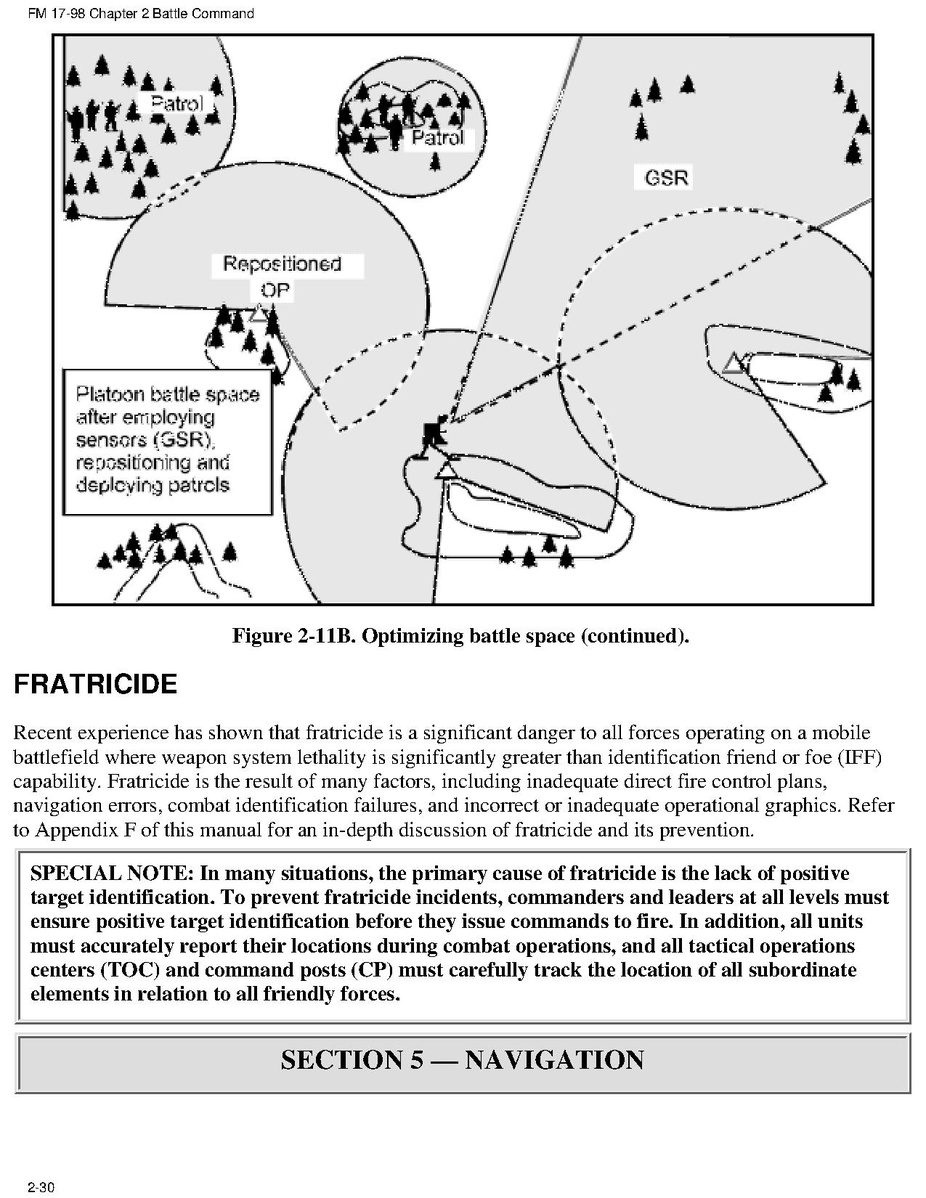 FM 17-98 Chapter 2 Battle Command

Patrol

Patrol

GSR

Repositioned OP

Platoon battle space after employing sensors (GSR), repositioning and deploying patrols

Figure 2-11B. Optimizing battle space (continued).

FRATRICIDE

Recent experience has shown that fratricide is a significant danger to all forces operating on a mobile battlefield where weapon system lethality is significantly greater than identification friend or foe (IFF) capability. Fratricide is the result of many factors, including inadequate direct fire control plans, navigation errors, combat identification failures, and incorrect or inadequate operational graphics. Refer to Appendix F of this manual for an in-depth discussion of fratricide and its prevention.

SPECIAL NOTE: In many situations, the primary cause of fratricide is the lack of positive target identification. To prevent fratricide incidents, commanders and leaders at all levels must ensure positive target identification before they issue commands to fire. In addition, all units must accurately report their locations during combat operations, and all tactical operations centers (TOC) and command posts (CP) must carefully track the location of all subordinate elements in relation to all friendly forces.

SECTION 5 — NAVIGATION

2-30