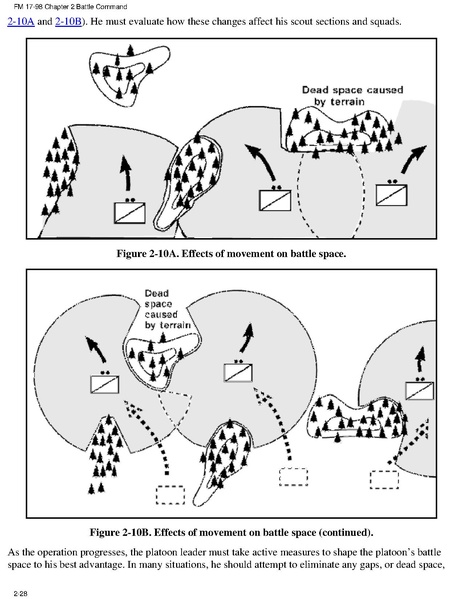 FM 17-98 Chapter 2 Battle Command

2-10A and 2-10B). He must evaluate how these changes affect his scout sections and squads.

Dead space caused by terrain

Figure 2-10A. Effects of movement on battle space.

Dead space caused by terrain

Figure 2-10B. Effects of movement on battle space (continued).

As the operation progresses, the platoon leader must take active measures to shape the platoon's battle space to his best advantage. In many situations, he should attempt to eliminate any gaps, or dead space,

2-28