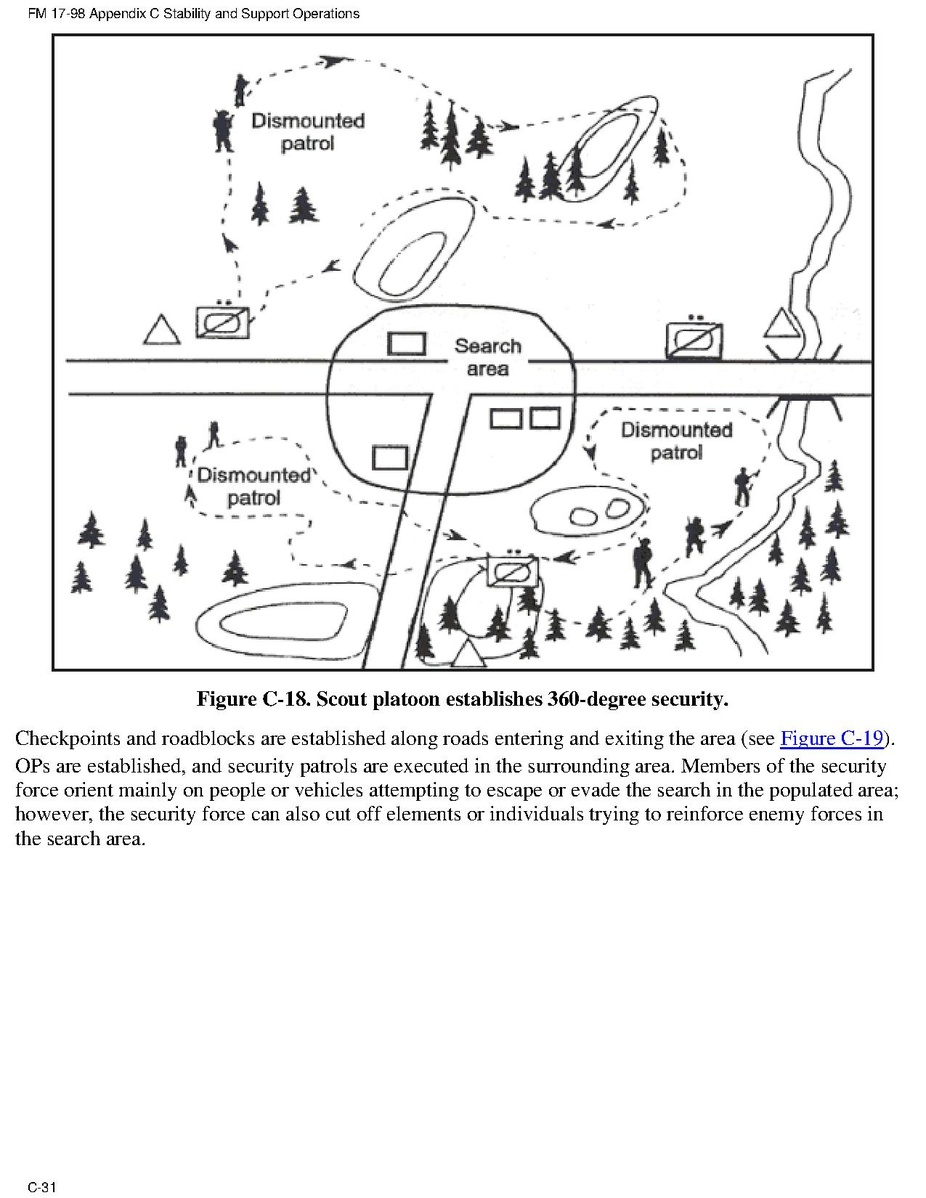 FM 17-98 Appendix C Stability and Support Operations

Dismounted patrol

Search area

Dismounted patrol

Dismounted patrol

Figure C-18. Scout platoon establishes 360-degree security.

Checkpoints and roadblocks are established along roads entering and exiting the area (see Figure C-19). OPs are established, and security patrols are executed in the surrounding area. Members of the security force orient mainly on people or vehicles attempting to escape or evade the search in the populated area; however, the security force can also cut off elements or individuals trying to reinforce enemy forces in the search area.

C-31