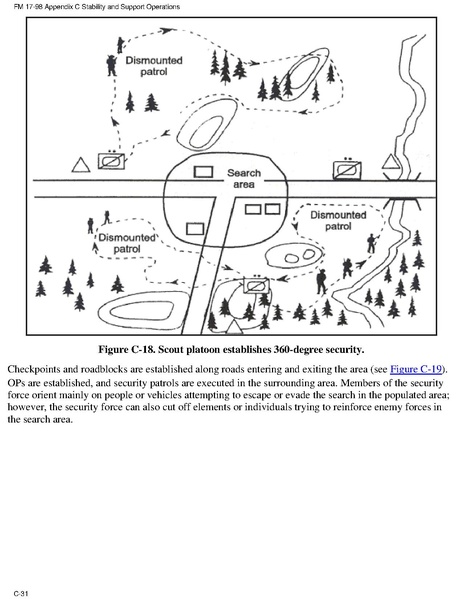 FM 17-98 Appendix C Stability and Support Operations

Dismounted patrol

Search area

Dismounted patrol

Dismounted patrol

Figure C-18. Scout platoon establishes 360-degree security.

Checkpoints and roadblocks are established along roads entering and exiting the area (see Figure C-19). OPs are established, and security patrols are executed in the surrounding area. Members of the security force orient mainly on people or vehicles attempting to escape or evade the search in the populated area; however, the security force can also cut off elements or individuals trying to reinforce enemy forces in the search area.

C-31