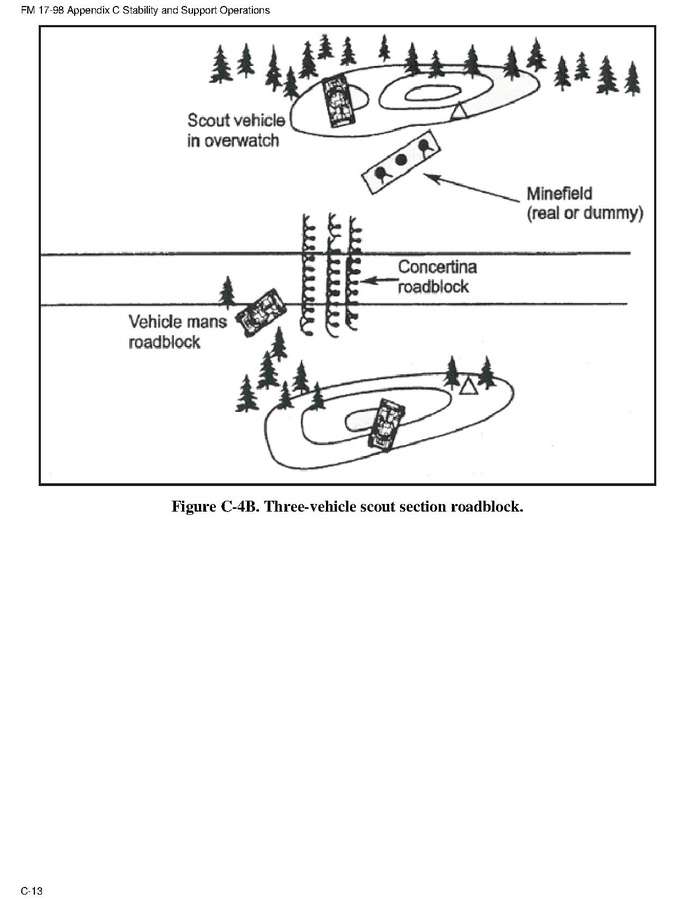 FM 17-98 Appendix C Stability and Support Operations

Scout vehicle in overwatch

Minefield (real or dummy)

Concertina roadblock

Vehicle mans roadblock

Figure C-4B. Three-vehicle scout section roadblock.

C-13