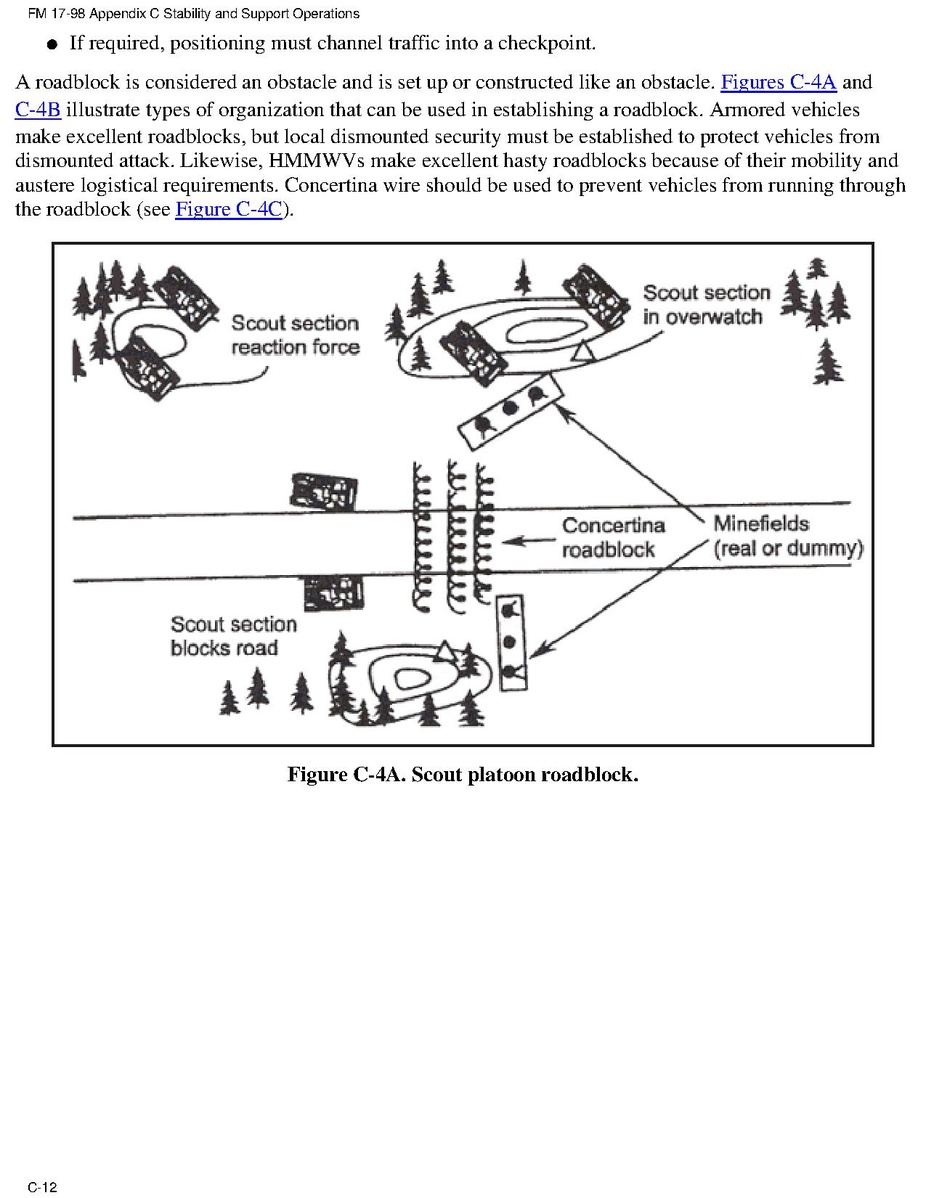 FM 17-98 Appendix C Stability and Support Operations

● If required, positioning must channel traffic into a checkpoint.

A roadblock is considered an obstacle and is set up or constructed like an obstacle. Figures C-4A and C-4B illustrate types of organization that can be used in establishing a roadblock. Armored vehicles make excellent roadblocks, but local dismounted security must be established to protect vehicles from dismounted attack. Likewise, HMMWVs make excellent hasty roadblocks because of their mobility and austere logistical requirements. Concertina wire should be used to prevent vehicles from running through the roadblock (see Figure C-4C).

Scout section reaction force

Scout section in overwatch

Concertina roadblock

Minefields (real or dummy)

Scout section blocks road

Figure C-4A. Scout platoon roadblock.

C-12