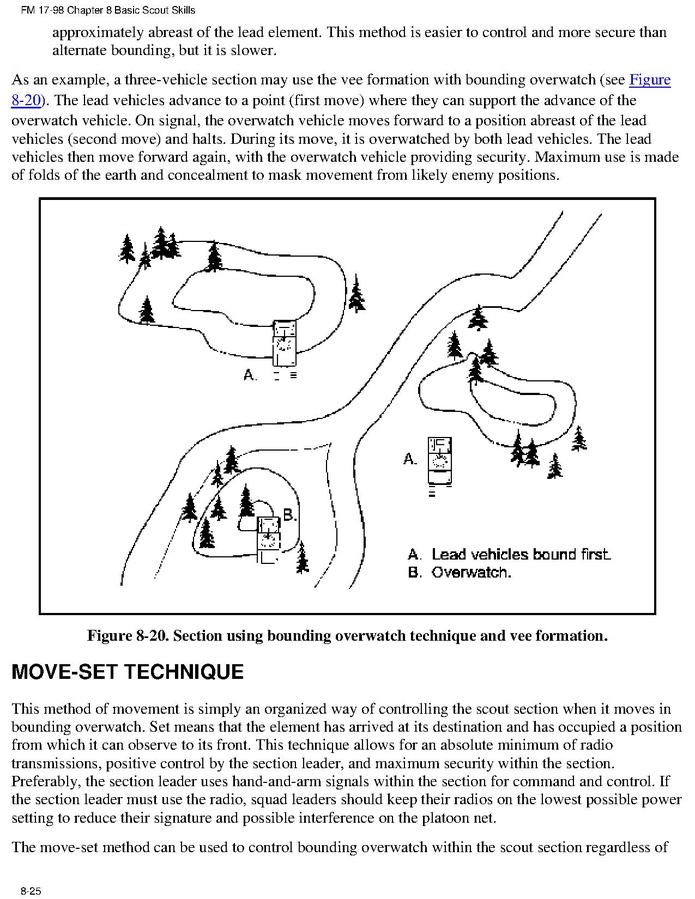 FM 17-98 Chapter 8 Basic Scout Skills

approximately abreast of the lead element. This method is easier to control and more secure than alternate bounding, but it is slower.

As an example, a three-vehicle section may use the vee formation with bounding overwatch (see Figure 8-20). The lead vehicles advance to a point (first move) where they can support the advance of the overwatch vehicle. On signal, the overwatch vehicle moves forward to a position abreast of the lead vehicles (second move) and halts. During its move, it is overwatched by both lead vehicles. The lead vehicles then move forward again, with the overwatch vehicle providing security. Maximum use is made of folds of the earth and concealment to mask movement from likely enemy positions.

A.

A.

B.

A. Lead vehicles bound first.
B. Overwatch.

Figure 8-20. Section using bounding overwatch technique and vee formation.

MOVE-SET TECHNIQUE

This method of movement is simply an organized way of controlling the scout section when it moves in bounding overwatch. Set means that the element has arrived at its destination and has occupied a position from which it can observe to its front. This technique allows for an absolute minimum of radio transmissions, positive control by the section leader, and maximum security within the section. Preferably, the section leader uses hand-and-arm signals within the section for command and control. If the section leader must use the radio, squad leaders should keep their radios on the lowest possible power setting to reduce their signature and possible interference on the platoon net.

The move-set method can be used to control bounding overwatch within the scout section regardless of

8-25