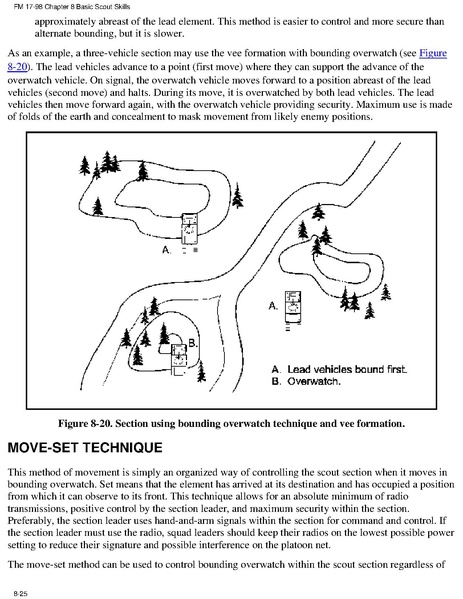 FM 17-98 Chapter 8 Basic Scout Skills

approximately abreast of the lead element. This method is easier to control and more secure than alternate bounding, but it is slower.

As an example, a three-vehicle section may use the vee formation with bounding overwatch (see Figure 8-20). The lead vehicles advance to a point (first move) where they can support the advance of the overwatch vehicle. On signal, the overwatch vehicle moves forward to a position abreast of the lead vehicles (second move) and halts. During its move, it is overwatched by both lead vehicles. The lead vehicles then move forward again, with the overwatch vehicle providing security. Maximum use is made of folds of the earth and concealment to mask movement from likely enemy positions.

A.

A.

B.

A. Lead vehicles bound first.
B. Overwatch.

Figure 8-20. Section using bounding overwatch technique and vee formation.

MOVE-SET TECHNIQUE

This method of movement is simply an organized way of controlling the scout section when it moves in bounding overwatch. Set means that the element has arrived at its destination and has occupied a position from which it can observe to its front. This technique allows for an absolute minimum of radio transmissions, positive control by the section leader, and maximum security within the section. Preferably, the section leader uses hand-and-arm signals within the section for command and control. If the section leader must use the radio, squad leaders should keep their radios on the lowest possible power setting to reduce their signature and possible interference on the platoon net.

The move-set method can be used to control bounding overwatch within the scout section regardless of

8-25