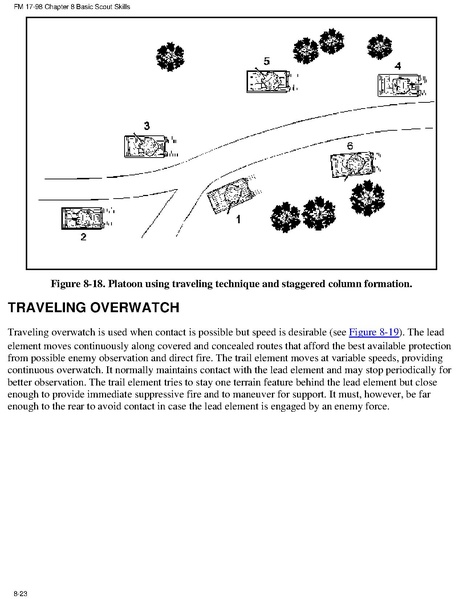 FM 17-98 Chapter 8 Basic Scout Skills

5

4

3

6

1

2

Figure 8-18. Platoon using traveling technique and staggered column formation.

TRAVELING OVERWATCH

Traveling overwatch is used when contact is possible but speed is desirable (see Figure 8-19). The lead element moves continuously along covered and concealed routes that afford the best available protection from possible enemy observation and direct fire. The trail element moves at variable speeds, providing continuous overwatch. It normally maintains contact with the lead element and may stop periodically for better observation. The trail element tries to stay one terrain feature behind the lead element but close enough to provide immediate suppressive fire and to maneuver for support. It must, however, be far enough to the rear to avoid contact in case the lead element is engaged by an enemy force.

8-23