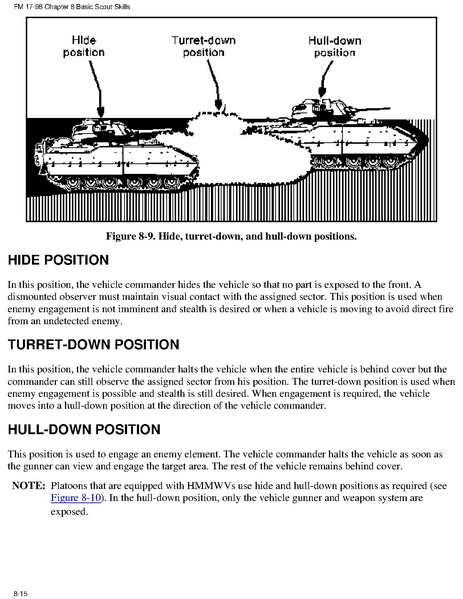 FM 17-98 Chapter 8 Basic Scout Skills

Hide position

Turret-down position

Hull-down position

Figure 8-9. Hide, turret-down, and hull-down positions.

HIDE POSITION

In this position, the vehicle commander hides the vehicle so that no part is exposed to the front. A dismounted observer must maintain visual contact with the assigned sector. This position is used when enemy engagement is not imminent and stealth is desired or when a vehicle is moving to avoid direct fire from an undetected enemy.

TURRET-DOWN POSITION

In this position, the vehicle commander halts the vehicle when the entire vehicle is behind cover but the commander can still observe the assigned sector from his position. The turret-down position is used when enemy engagement is possible and stealth is still desired. When engagement is required, the vehicle moves into a hull-down position at the direction of the vehicle commander.

HULL-DOWN POSITION

This position is used to engage an enemy element. The vehicle commander halts the vehicle as soon as the gunner can view and engage the target area. The rest of the vehicle remains behind cover.

NOTE: Platoons that are equipped with HMMWVs use hide and hull-down positions as required (see Figure 8-10). In the hull-down position, only the vehicle gunner and weapon system are exposed.

8-15