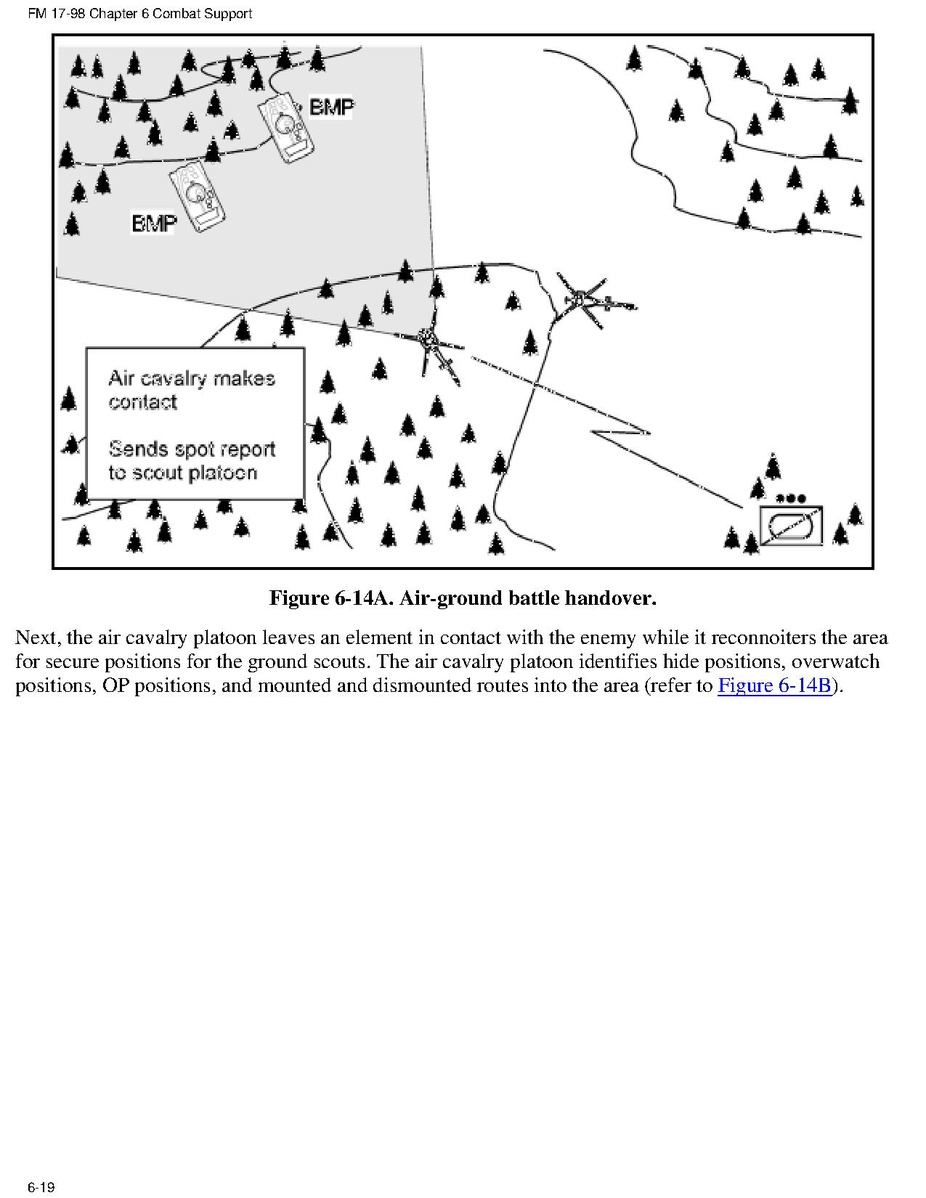 FM 17-98 Chapter 6 Combat Support

BMP

BMP

Air cavalry makes contact

Sends spot report to scout platoon

Figure 6-14A. Air-ground battle handover.

Next, the air cavalry platoon leaves an element in contact with the enemy while it reconnoiters the area for secure positions for the ground scouts. The air cavalry platoon identifies hide positions, overwatch positions, OP positions, and mounted and dismounted routes into the area (refer to Figure 6-14B).

6-19