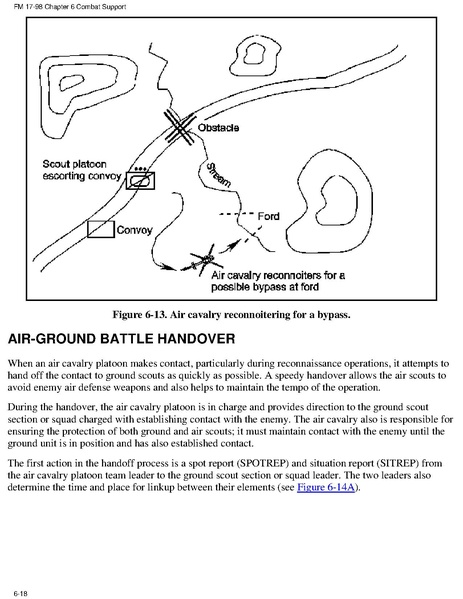 FM 17-98 Chapter 6 Combat Support

Obstacle

Scout platoon escorting convoy

Stream

Ford

Convoy

Air cavalry reconnoiters for a possible bypass at ford

Figure 6-13. Air cavalry reconnoitering for a bypass.

AIR-GROUND BATTLE HANDOVER

When an air cavalry platoon makes contact, particularly during reconnaissance operations, it attempts to hand off the contact to ground scouts as quickly as possible. A speedy handover allows the air scouts to avoid enemy air defense weapons and also helps to maintain the tempo of the operation.

During the handover, the air cavalry platoon is in charge and provides direction to the ground scout section or squad charged with establishing contact with the enemy. The air cavalry also is responsible for ensuring the protection of both ground and air scouts; it must maintain contact with the enemy until the ground unit is in position and has also established contact.

The first action in the handoff process is a spot report (SPOTREP) and situation report (SITREP) from the air cavalry platoon team leader to the ground scout section or squad leader. The two leaders also determine the time and place for linkup between their elements (see Figure 6-14A).

6-18