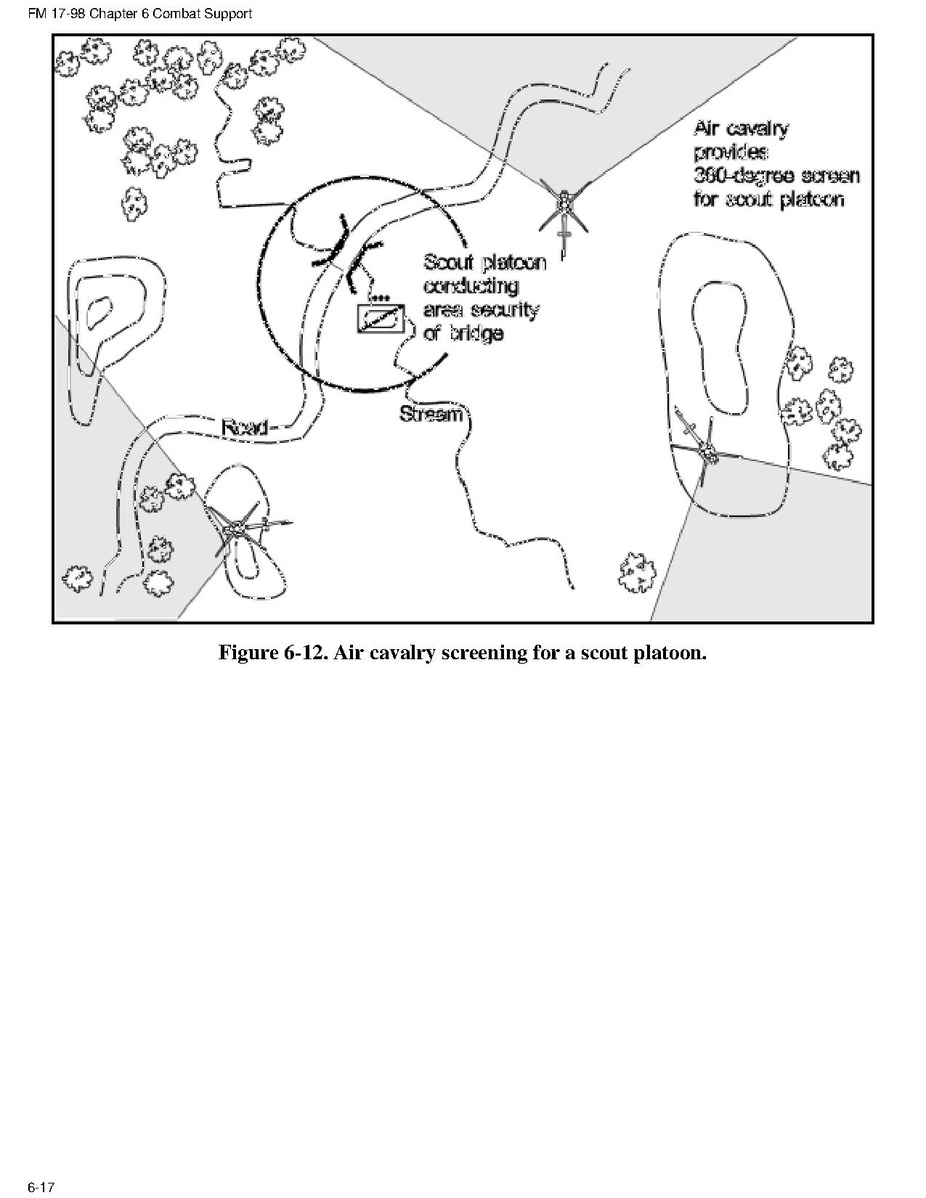 FM 17-98 Chapter 6 Combat Support

Air cavalry provides 360-degree screen for scout platoon

Scout platoon conducting area security of bridge

Road

Stream

Figure 6-12. Air cavalry screening for a scout platoon.

6-17