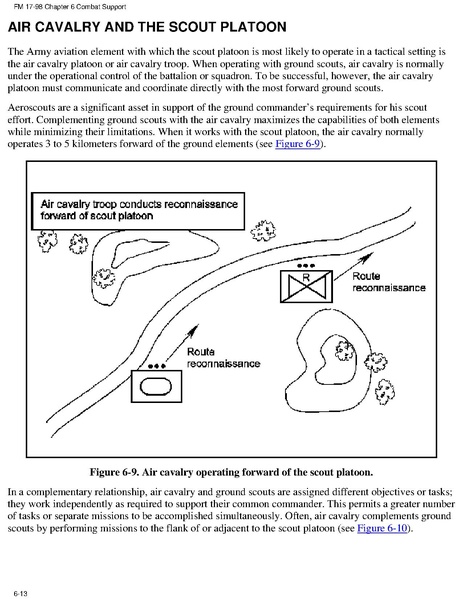 FM 17-98 Chapter 6 Combat Support

AIR CAVALRY AND THE SCOUT PLATOON

The Army aviation element with which the scout platoon is most likely to operate in a tactical setting is the air cavalry platoon or air cavalry troop. When operating with ground scouts, air cavalry is normally under the operational control of the battalion or squadron. To be successful, however, the air cavalry platoon must communicate and coordinate directly with the most forward ground scouts.

Aeroscouts are a significant asset in support of the ground commander's requirements for his scout effort. Complementing ground scouts with the air cavalry maximizes the capabilities of both elements while minimizing their limitations. When it works with the scout platoon, the air cavalry normally operates 3 to 5 kilometers forward of the ground elements (see Figure 6-9).

Air cavalry troop conducts reconnaissance forward of scout platoon

R

Route reconnaissance

Route reconnaissance

Figure 6-9. Air cavalry operating forward of the scout platoon.

In a complementary relationship, air cavalry and ground scouts are assigned different objectives or tasks; they work independently as required to support their common commander. This permits a greater number of tasks or separate missions to be accomplished simultaneously. Often, air cavalry complements ground scouts by performing missions to the flank of or adjacent to the scout platoon (see Figure 6-10).

6-13