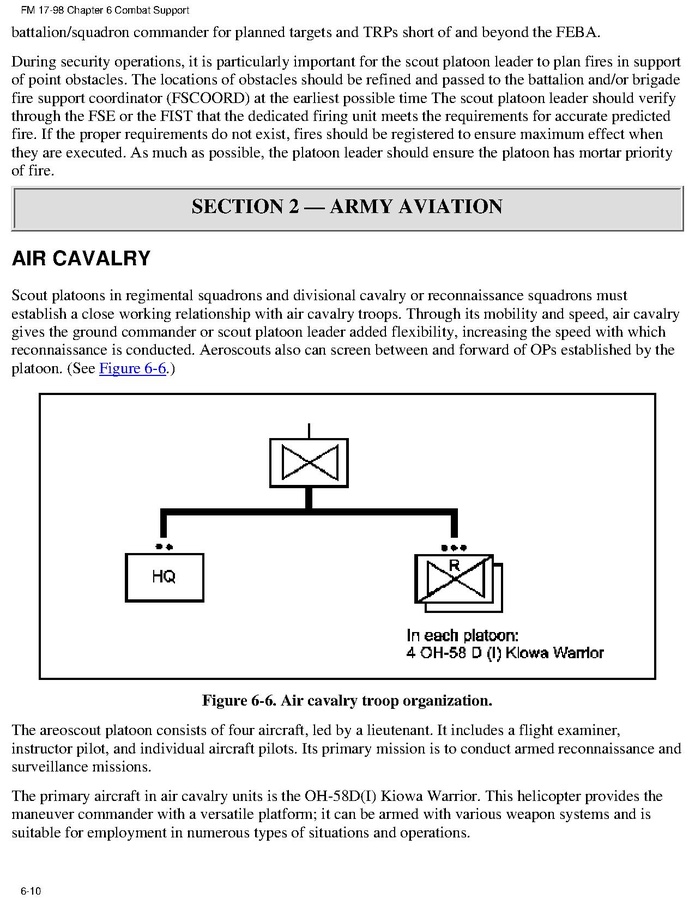 FM 17-98 Chapter 6 Combat Support

battalion/squadron commander for planned targets and TRPs short of and beyond the FEBA.

During security operations, it is particularly important for the scout platoon leader to plan fires in support of point obstacles. The locations of obstacles should be refined and passed to the battalion and/or brigade fire support coordinator (FSCOORD) at the earliest possible time The scout platoon leader should verify through the FSE or the FIST that the dedicated firing unit meets the requirements for accurate predicted fire. If the proper requirements do not exist, fires should be registered to ensure maximum effect when they are executed. As much as possible, the platoon leader should ensure the platoon has mortar priority of fire.

SECTION 2 — ARMY AVIATION

AIR CAVALRY

Scout platoons in regimental squadrons and divisional cavalry or reconnaissance squadrons must establish a close working relationship with air cavalry troops. Through its mobility and speed, air cavalry gives the ground commander or scout platoon leader added flexibility, increasing the speed with which reconnaissance is conducted. Aeroscouts also can screen between and forward of OPs established by the platoon. (See Figure 6-6.)

HQ

R

In each platoon:
4 OH-58 D (I) Kiowa Warrior

Figure 6-6. Air cavalry troop organization.

The areoscout platoon consists of four aircraft, led by a lieutenant. It includes a flight examiner, instructor pilot, and individual aircraft pilots. Its primary mission is to conduct armed reconnaissance and surveillance missions.

The primary aircraft in air cavalry units is the OH-58D(I) Kiowa Warrior. This helicopter provides the maneuver commander with a versatile platform; it can be armed with various weapon systems and is suitable for employment in numerous types of situations and operations.

6-10