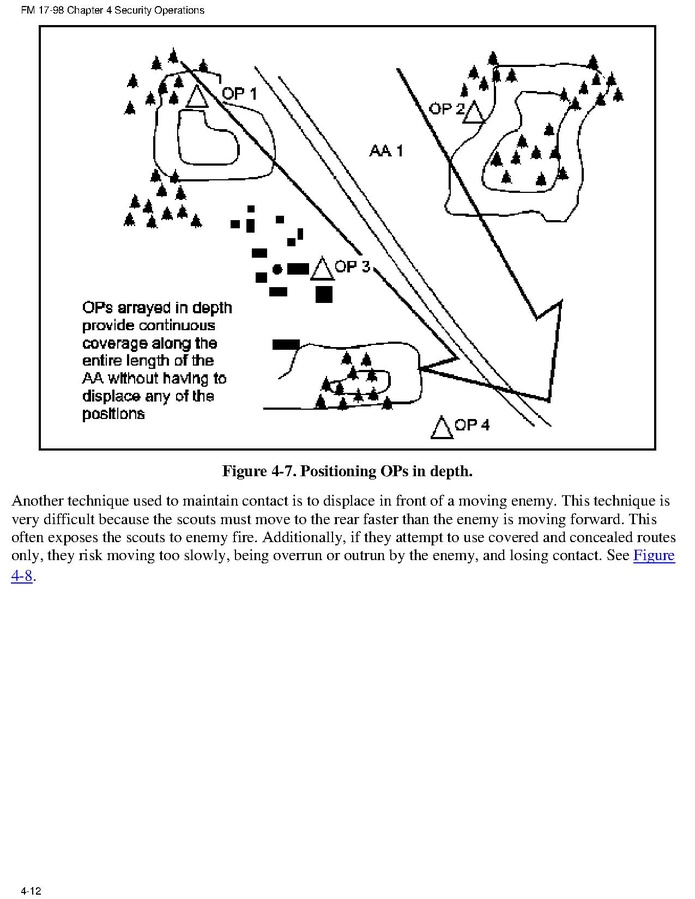 FM 17-98 Chapter 4 Security Operations

OP 1

OP 2

AA 1

OP 3

OPs arrayed in depth provide continuous coverage along the entire length of the AA without having to displace any of the positions

OP 4

Figure 4-7. Positioning OPs in depth.

Another technique used to maintain contact is to displace in front of a moving enemy. This technique is very difficult because the scouts must move to the rear faster than the enemy is moving forward. This often exposes the scouts to enemy fire. Additionally, if they attempt to use covered and concealed routes only, they risk moving too slowly, being overrun or outrun by the enemy, and losing contact. See Figure 4-8.

4-12