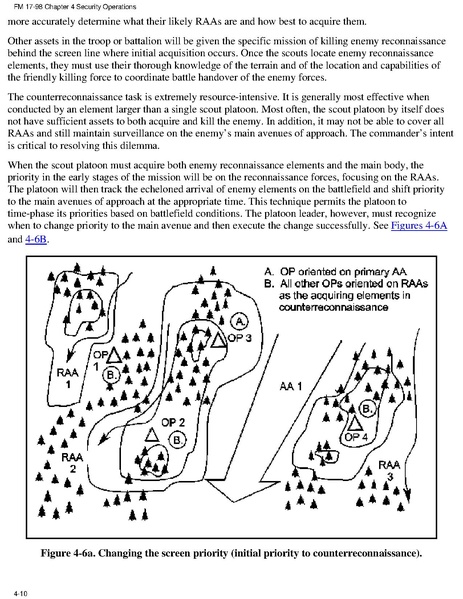 FM 17-98 Chapter 4 Security Operations

more accurately determine what their likely RAAs are and how best to acquire them.

Other assets in the troop or battalion will be given the specific mission of killing enemy reconnaissance behind the screen line where initial acquisition occurs. Once the scouts locate enemy reconnaissance elements, they must use their thorough knowledge of the terrain and of the location and capabilities of the friendly killing force to coordinate battle handover of the enemy forces.

The counterreconnaissance task is extremely resource-intensive. It is generally most effective when conducted by an element larger than a single scout platoon. Most often, the scout platoon by itself does not have sufficient assets to both acquire and kill the enemy. In addition, it may not be able to cover all RAAs and still maintain surveillance on the enemy's main avenues of approach. The commander's intent is critical to resolving this dilemma.

When the scout platoon must acquire both enemy reconnaissance elements and the main body, the priority in the early stages of the mission will be on the reconnaissance forces, focusing on the RAAs. The platoon will then track the echeloned arrival of enemy elements on the battlefield and shift priority to the main avenues of approach at the appropriate time. This technique permits the platoon to time-phase its priorities based on battlefield conditions. The platoon leader, however, must recognize when to change priority to the main avenue and then execute the change successfully. See Figures 4-6A and 4-6B.

A. OP oriented on primary AA
B. All other OPs oriented on RAAs as the acquiring elements in counterreconnaissance

A.
OP 3
OP 1
B.
RAA 1
AA 1
B.
OP 4
OP 2
B.
RAA 2
RAA 3

Figure 4-6a. Changing the screen priority (initial priority to counterreconnaissance).

4-10