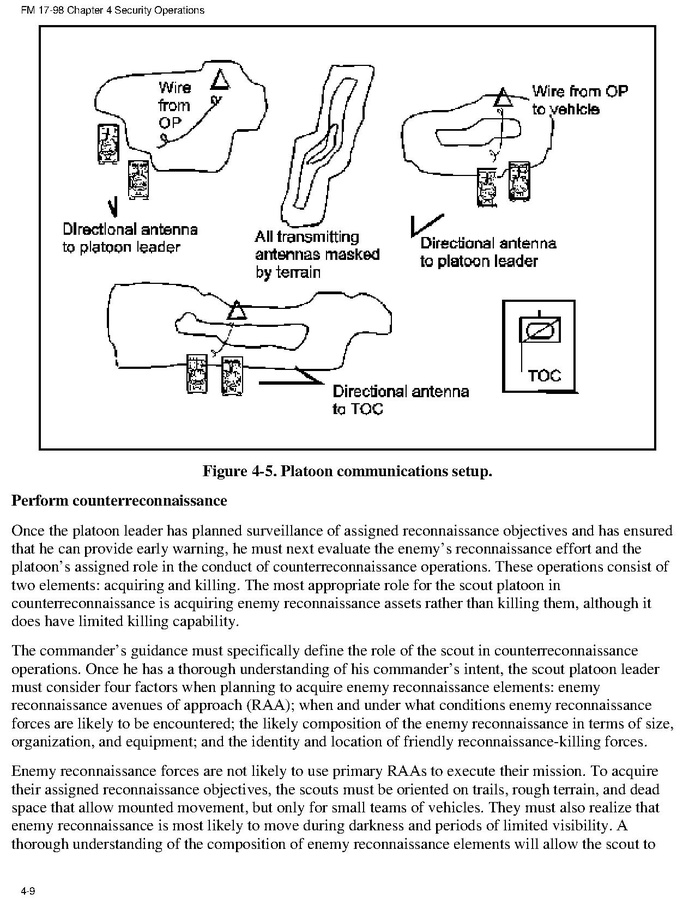 FM 17-98 Chapter 4 Security Operations

Wire from OP

Directional antenna to platoon leader

All transmitting antennas masked by terrain

Wire from OP to vehicle

Directional antenna to platoon leader

Directional antenna to TOC

TOC

Figure 4-5. Platoon communications setup.

Perform counterreconnaissance

Once the platoon leader has planned surveillance of assigned reconnaissance objectives and has ensured that he can provide early warning, he must next evaluate the enemy's reconnaissance effort and the platoon's assigned role in the conduct of counterreconnaissance operations. These operations consist of two elements: acquiring and killing. The most appropriate role for the scout platoon in counterreconnaissance is acquiring enemy reconnaissance assets rather than killing them, although it does have limited killing capability.

The commander's guidance must specifically define the role of the scout in counterreconnaissance operations. Once he has a thorough understanding of his commander's intent, the scout platoon leader must consider four factors when planning to acquire enemy reconnaissance elements: enemy reconnaissance avenues of approach (RAA); when and under what conditions enemy reconnaissance forces are likely to be encountered; the likely composition of the enemy reconnaissance in terms of size, organization, and equipment; and the identity and location of friendly reconnaissance-killing forces.

Enemy reconnaissance forces are not likely to use primary RAAs to execute their mission. To acquire their assigned reconnaissance objectives, the scouts must be oriented on trails, rough terrain, and dead space that allow mounted movement, but only for small teams of vehicles. They must also realize that enemy reconnaissance is most likely to move during darkness and periods of limited visibility. A thorough understanding of the composition of enemy reconnaissance elements will allow the scout to

4-9