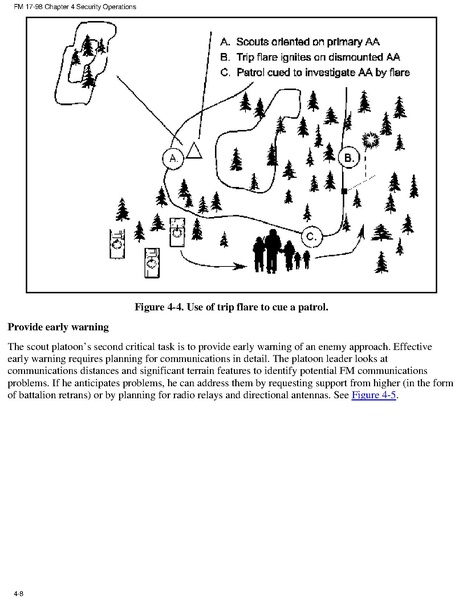 FM 17-98 Chapter 4 Security Operations

A. Scouts oriented on primary AA
B. Trip flare ignites on dismounted AA
C. Patrol cued to investigate AA by flare

A.

B.

C.

Figure 4-4. Use of trip flare to cue a patrol.

Provide early warning

The scout platoon's second critical task is to provide early warning of an enemy approach. Effective early warning requires planning for communications in detail. The platoon leader looks at communications distances and significant terrain features to identify potential FM communications problems. If he anticipates problems, he can address them by requesting support from higher (in the form of battalion retrans) or by planning for radio relays and directional antennas. See Figure 4-5.

4-8