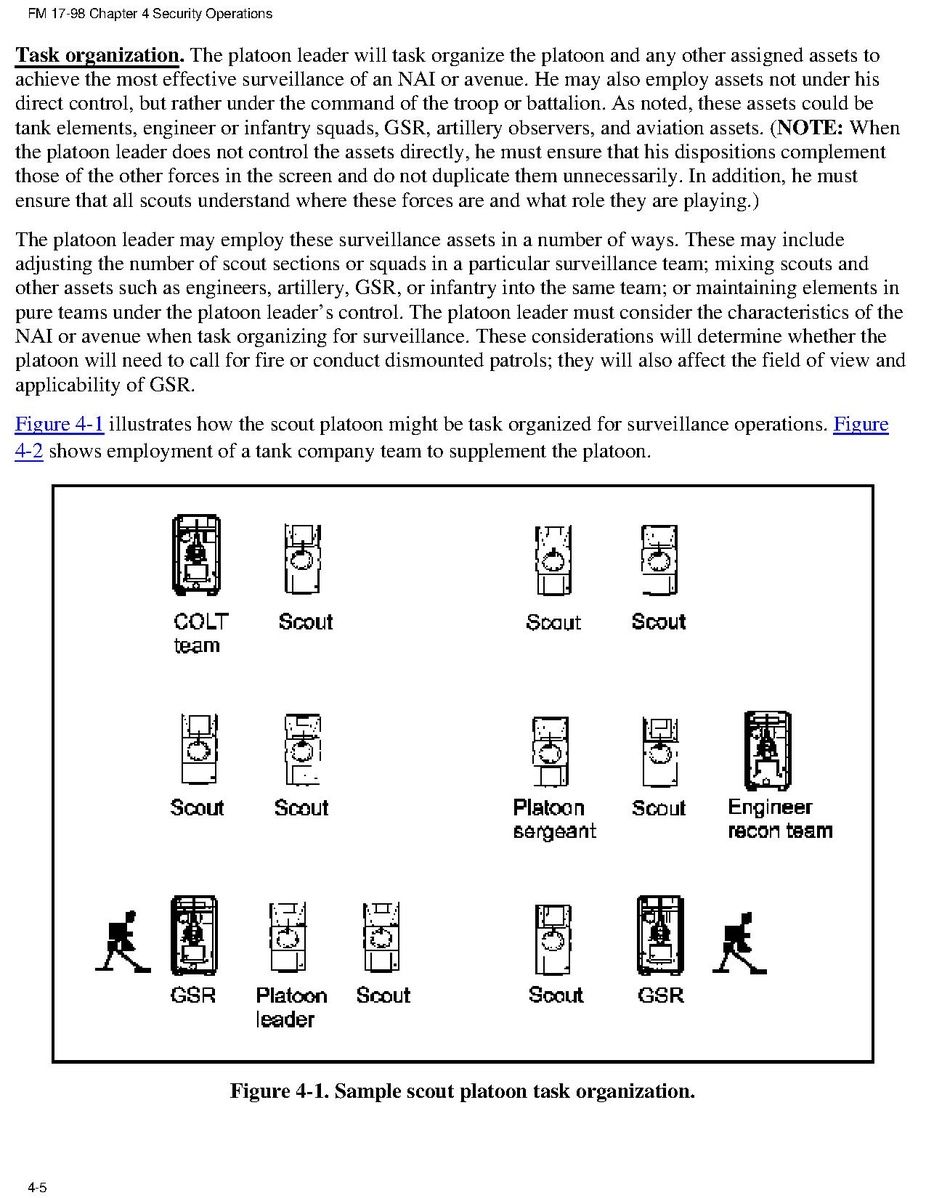 FM 17-98 Chapter 4 Security Operations

Task organization. The platoon leader will task organize the platoon and any other assigned assets to achieve the most effective surveillance of an NAI or avenue. He may also employ assets not under his direct control, but rather under the command of the troop or battalion. As noted, these assets could be tank elements, engineer or infantry squads, GSR, artillery observers, and aviation assets. (NOTE: When the platoon leader does not control the assets directly, he must ensure that his dispositions complement those of the other forces in the screen and do not duplicate them unnecessarily. In addition, he must ensure that all scouts understand where these forces are and what role they are playing.)

The platoon leader may employ these surveillance assets in a number of ways. These may include adjusting the number of scout sections or squads in a particular surveillance team; mixing scouts and other assets such as engineers, artillery, GSR, or infantry into the same team; or maintaining elements in pure teams under the platoon leader's control. The platoon leader must consider the characteristics of the NAI or avenue when task organizing for surveillance. These considerations will determine whether the platoon will need to call for fire or conduct dismounted patrols; they will also affect the field of view and applicability of GSR.

Figure 4-1 illustrates how the scout platoon might be task organized for surveillance operations. Figure 4-2 shows employment of a tank company team to supplement the platoon.

COLT team

Scout

Scout

Scout

Scout

Scout

Platoon sergeant

Scout

Engineer recon team

GSR

Platoon leader

Scout

Scout

GSR

Figure 4-1. Sample scout platoon task organization.

4-5