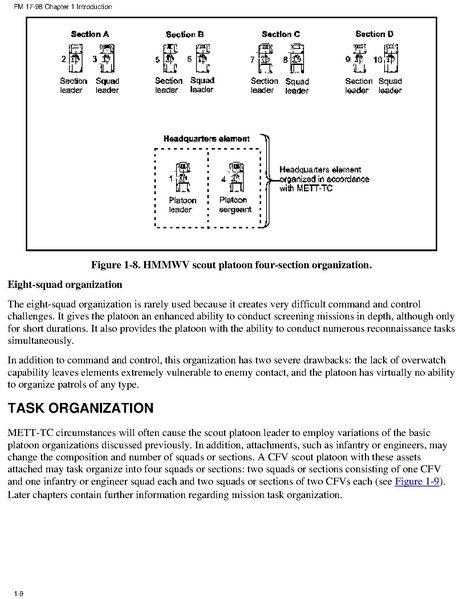 FM 17-98 Chapter 1 Introduction

Section A
2 3
Section leader Squad leader

Section B
5 6
Section leader Squad leader

Section C
7 8
Section leader Squad leader

Section D
9 10
Section leader Squad leader

Headquarters element
1 4
Platoon leader Platoon sergeant

Headquarters element organized in accordance with METT-TC

Figure 1-8. HMMWV scout platoon four-section organization.

Eight-squad organization

The eight-squad organization is rarely used because it creates very difficult command and control challenges. It gives the platoon an enhanced ability to conduct screening missions in depth, although only for short durations. It also provides the platoon with the ability to conduct numerous reconnaissance tasks simultaneously.

In addition to command and control, this organization has two severe drawbacks: the lack of overwatch capability leaves elements extremely vulnerable to enemy contact, and the platoon has virtually no ability to organize patrols of any type.

TASK ORGANIZATION

METT-TC circumstances will often cause the scout platoon leader to employ variations of the basic platoon organizations discussed previously. In addition, attachments, such as infantry or engineers, may change the composition and number of squads or sections. A CFV scout platoon with these assets attached may task organize into four squads or sections: two squads or sections consisting of one CFV and one infantry or engineer squad each and two squads or sections of two CFVs each (see Figure 1-9). Later chapters contain further information regarding mission task organization.

1-9