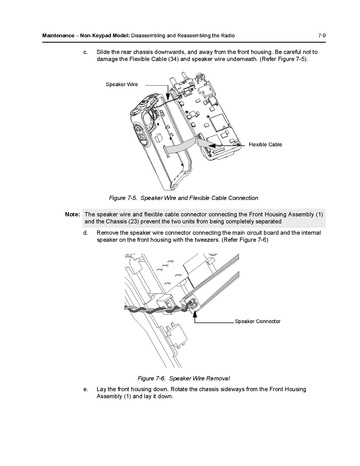 Maintenance – Non Keypad Model: Disassembling and Reassembling the Radio 7-9

c. Slide the rear chassis downwards, and away from the front housing. Be careful not to damage the Flexible Cable (34) and speaker wire underneath. (Refer Figure 7-5).

Speaker Wire

Flexible Cable

Figure 7-5. Speaker Wire and Flexible Cable Connection

Note: The speaker wire and flexible cable connector connecting the Front Housing Assembly (1) and the Chassis (23) prevent the two units from being completely separated

d. Remove the speaker wire connector connecting the main circuit board and the internal speaker on the front housing with the tweezers. (Refer Figure 7-6)

Speaker Connector

Figure 7-6. Speaker Wire Removal

e. Lay the front housing down. Rotate the chassis sideways from the Front Housing Assembly (1) and lay it down.